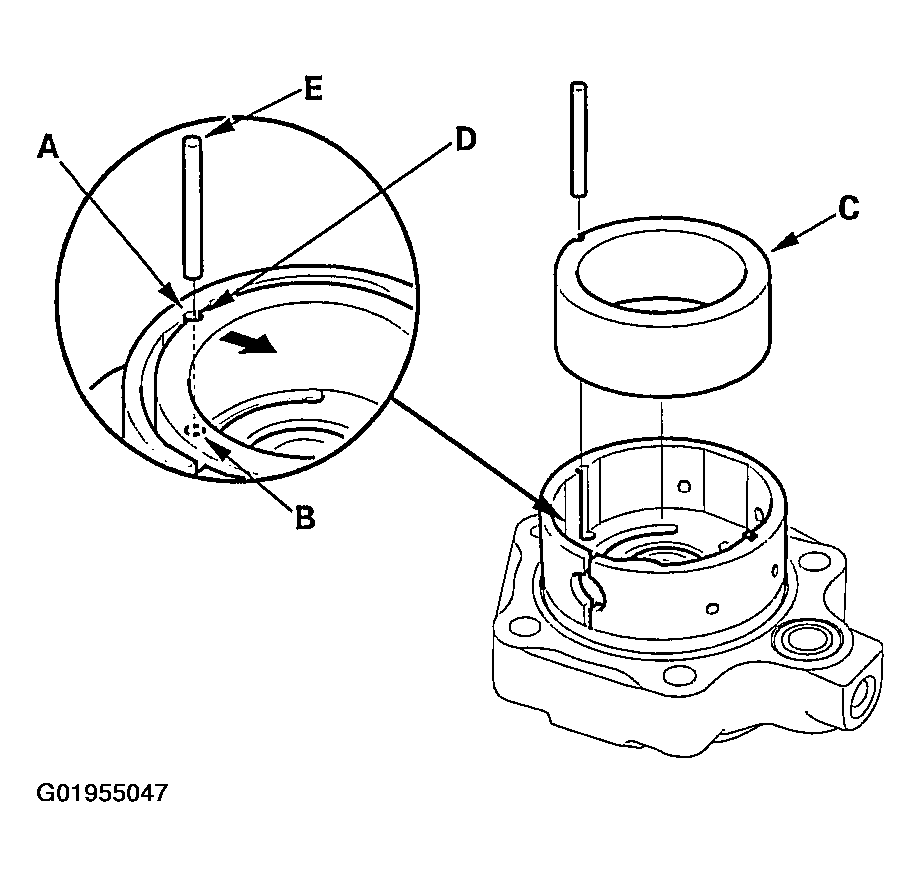 E
A
D
C
B
G01955047