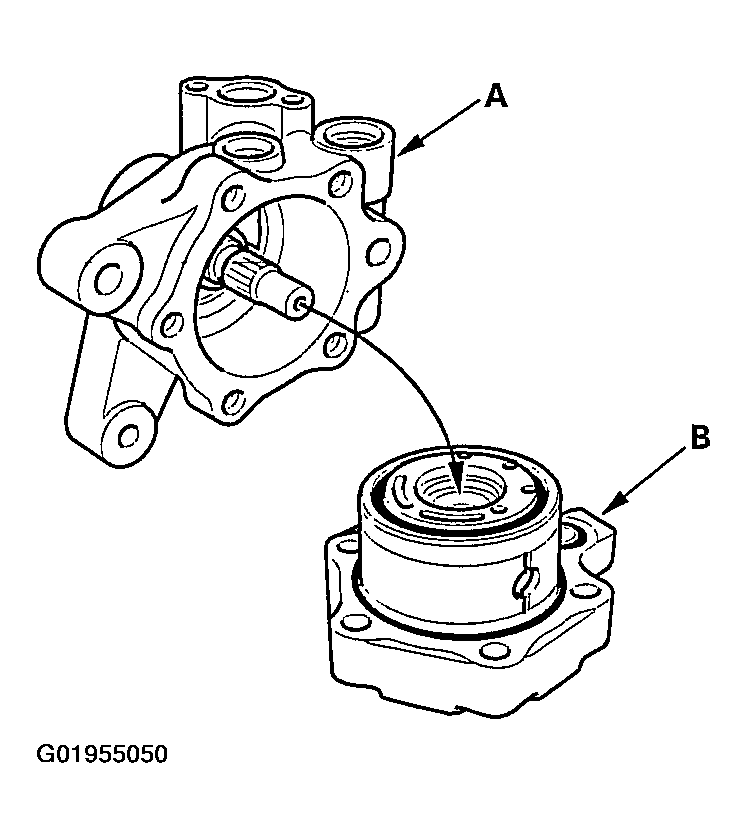 A

B

G01955050