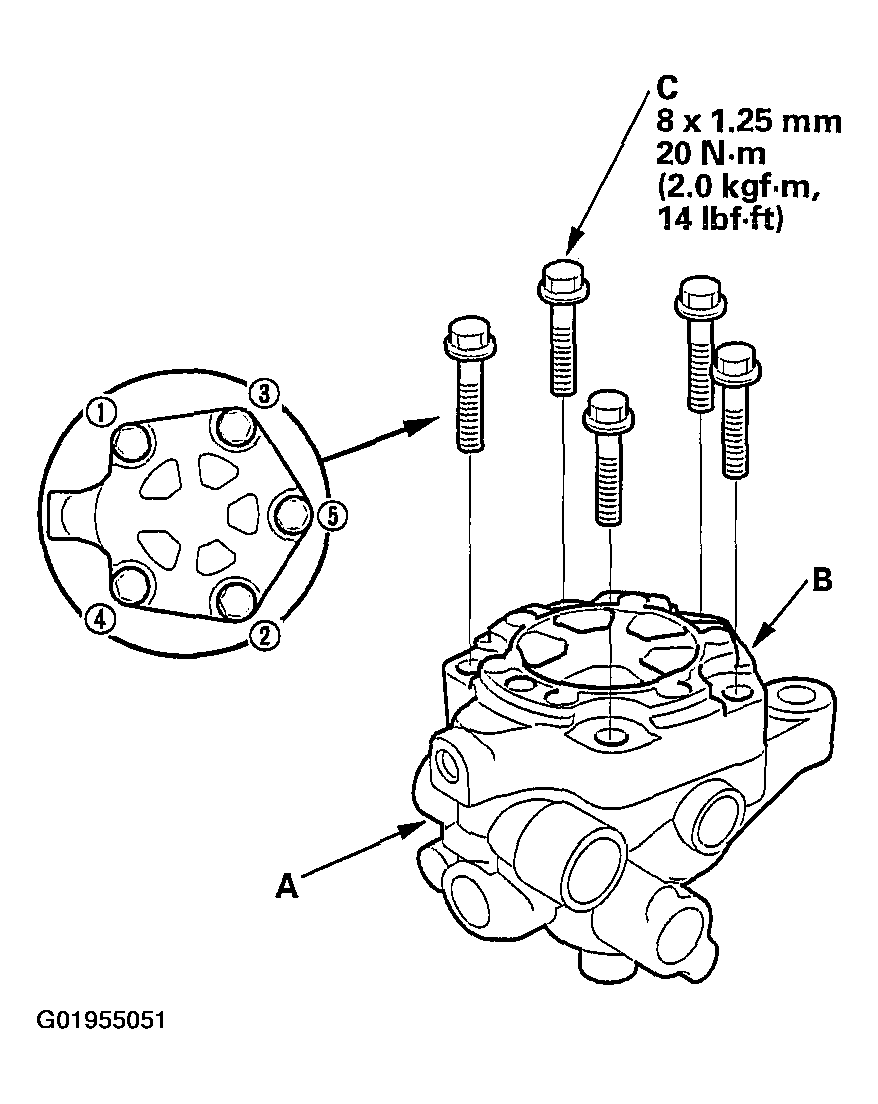 C
8 x 1.25 mm
20 N·m
(2.0 kgf·m,
14 lbf·ft)

1
3
5
4
2

B

A

G01955051