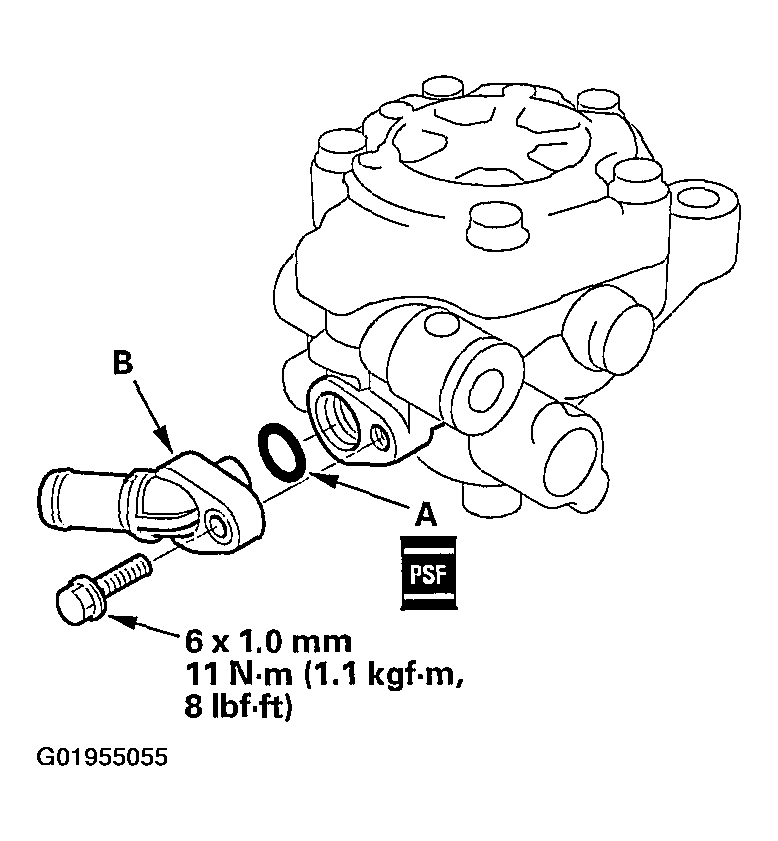 B

A

PSF

6 x 1.0 mm
11 N·m (1.1 kgf·m, 8 lbf·ft)

G01955055