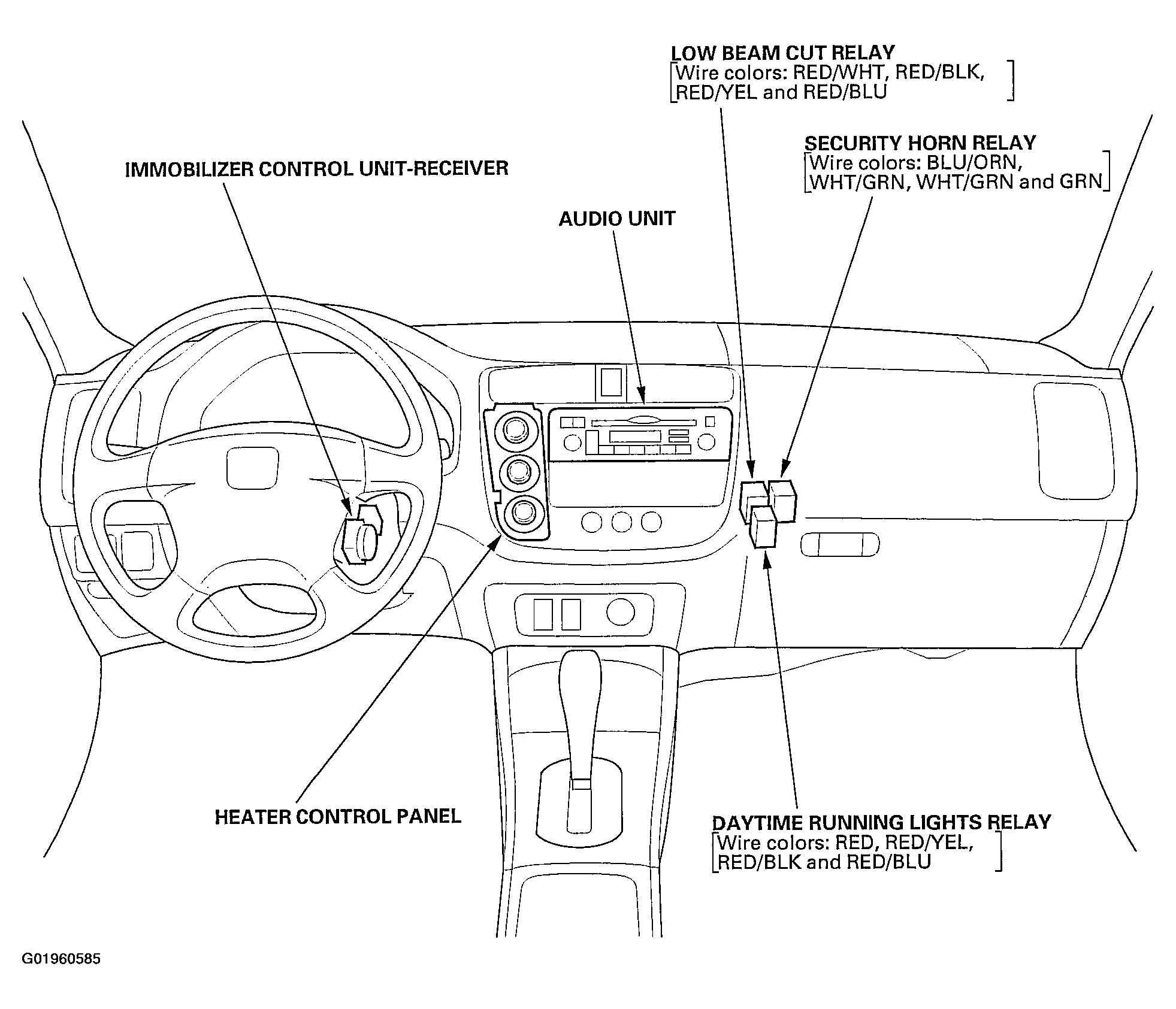 LOW BEAM CUT RELAY
[Wire colors: RED/WHT, RED/BLK, RED/YEL and RED/BLU]

SECURITY HORN RELAY
[Wire colors: BLU/ORN, WHT/GRN, WHT/GRN and GRN]

IMMOBILIZER CONTROL UNIT-RECEIVER

AUDIO UNIT

HEATER CONTROL PANEL

DAYTIME RUNNING LIGHTS RELAY
[Wire colors: RED, RED/YEL, RED/BLK and RED/BLU]

G01960585