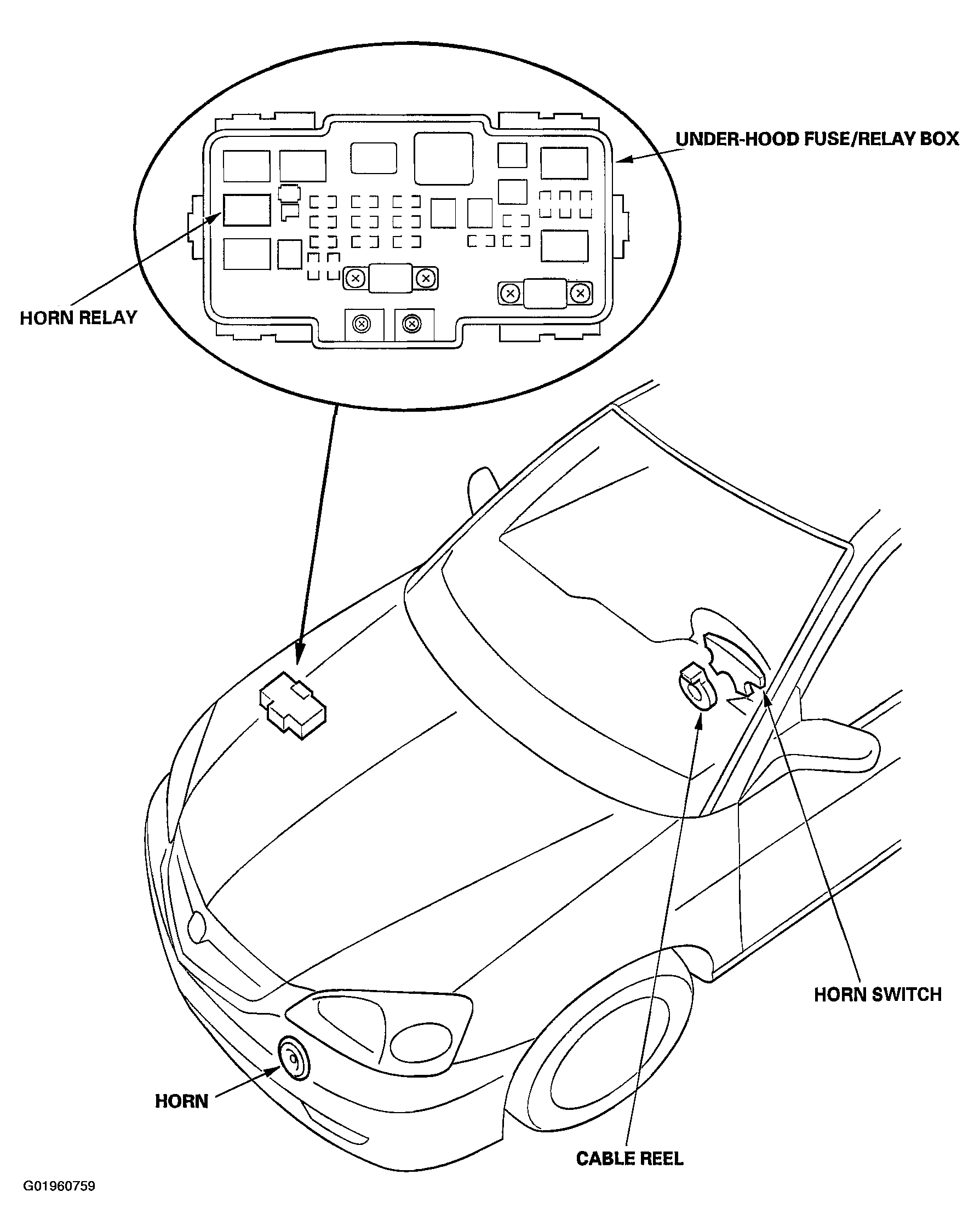 UNDER-HOOD FUSE/RELAY BOX

HORN RELAY

HORN SWITCH

HORN

CABLE REEL

G01960759