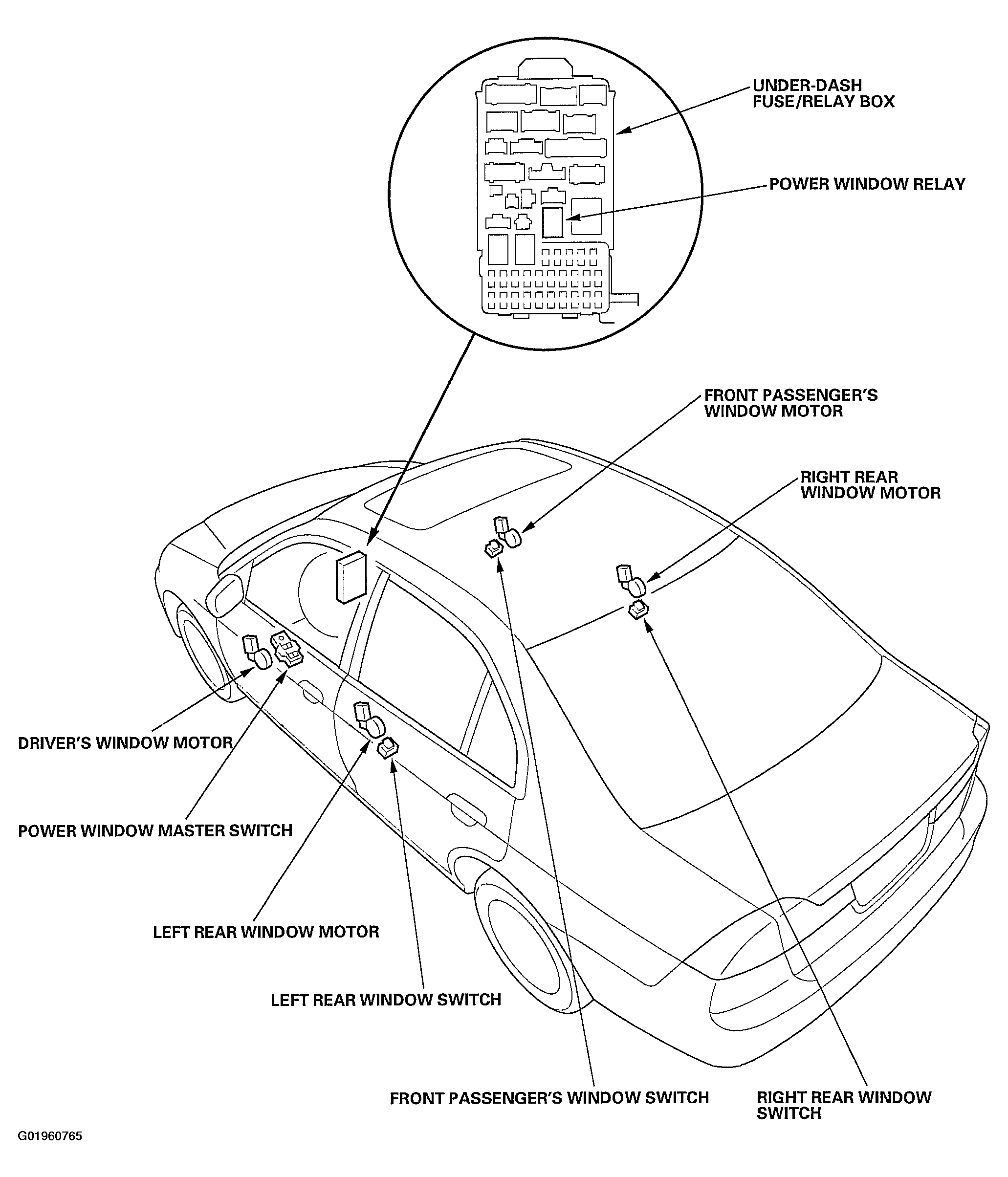 UNDER-DASH FUSE/RELAY BOX

POWER WINDOW RELAY

FRONT PASSENGER'S WINDOW MOTOR

RIGHT REAR WINDOW MOTOR

DRIVER'S WINDOW MOTOR

POWER WINDOW MASTER SWITCH

LEFT REAR WINDOW MOTOR

LEFT REAR WINDOW SWITCH

FRONT PASSENGER'S WINDOW SWITCH

RIGHT REAR WINDOW SWITCH

G01960765