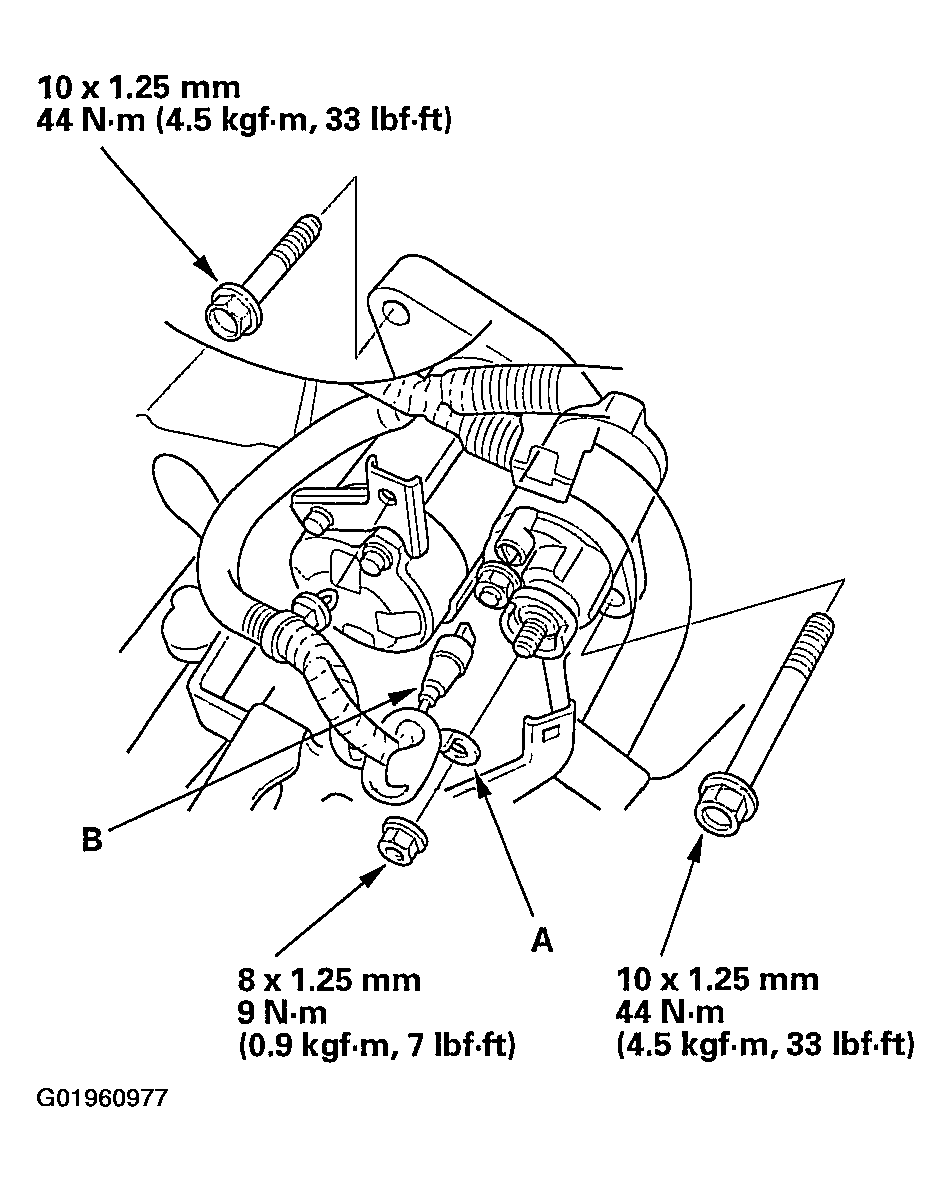 10 x 1.25 mm
44 N·m (4.5 kgf·m, 33 lbf·ft)

B

A

8 x 1.25 mm
9 N·m
(0.9 kgf·m, 7 lbf·ft)

10 x 1.25 mm
44 N·m
(4.5 kgf·m, 33 lbf·ft)

G01960977