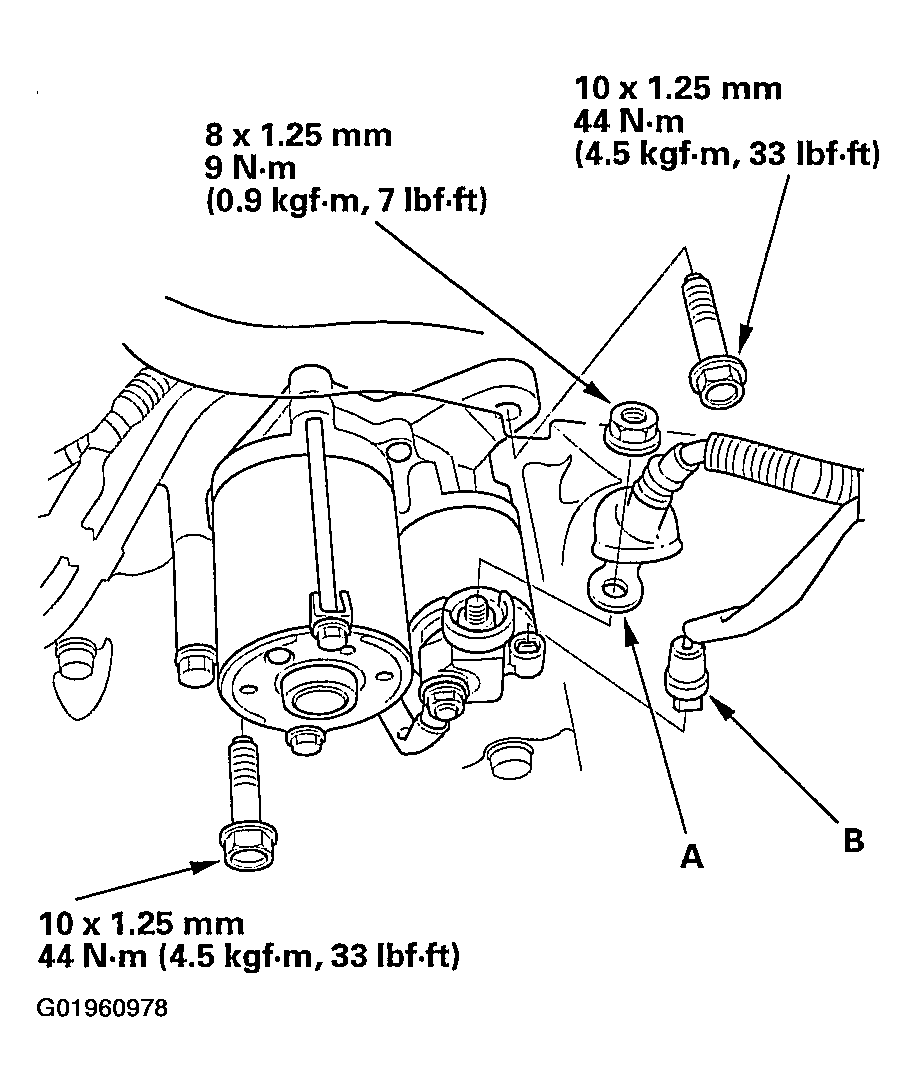 10 x 1.25 mm
44 N·m
(4.5 kgf·m, 33 lbf·ft)

8 x 1.25 mm
9 N·m
(0.9 kgf·m, 7 lbf·ft)

A

B

10 x 1.25 mm
44 N·m (4.5 kgf·m, 33 lbf·ft)

G01960978