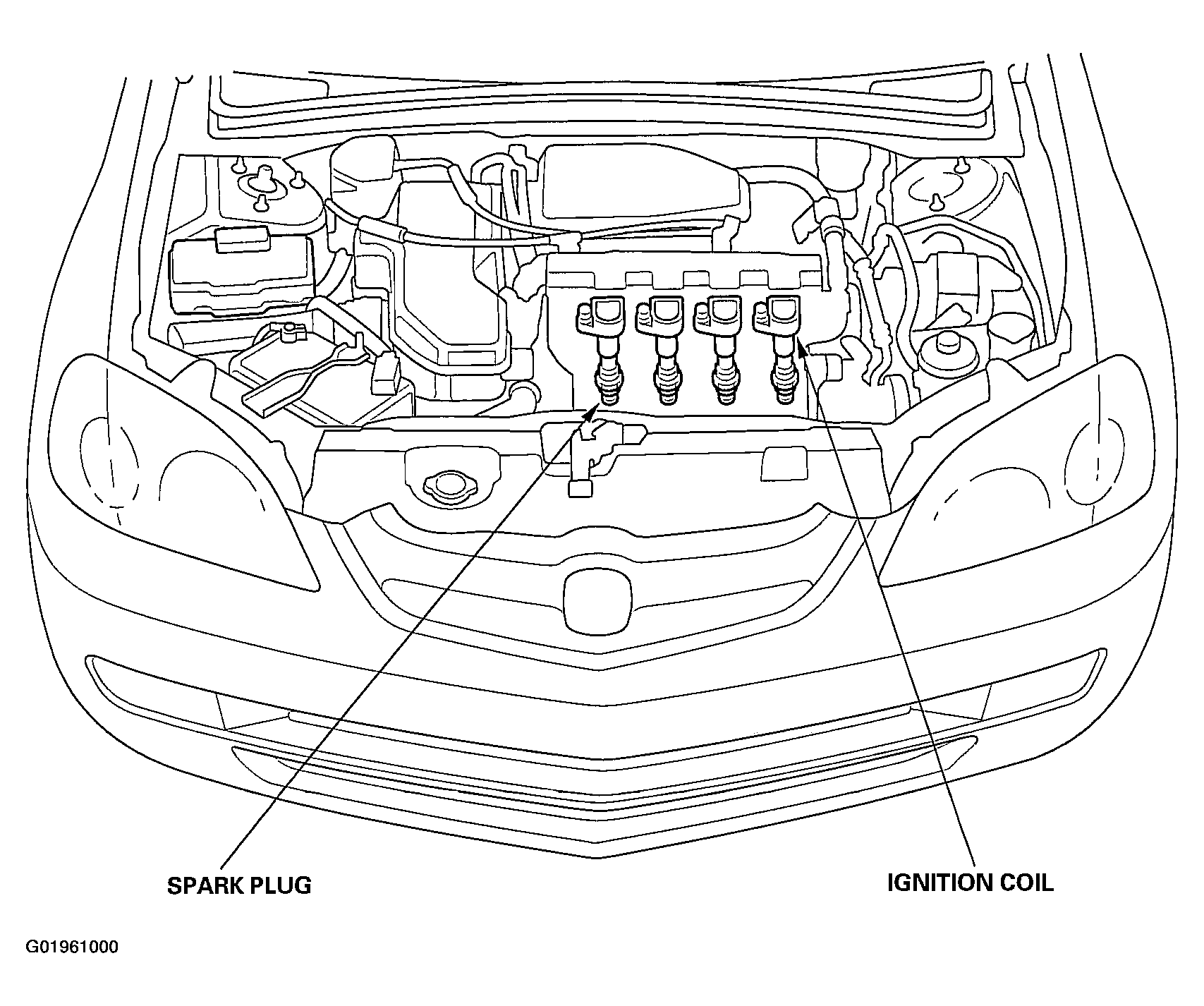 SPARK PLUG

IGNITION COIL

G01961000