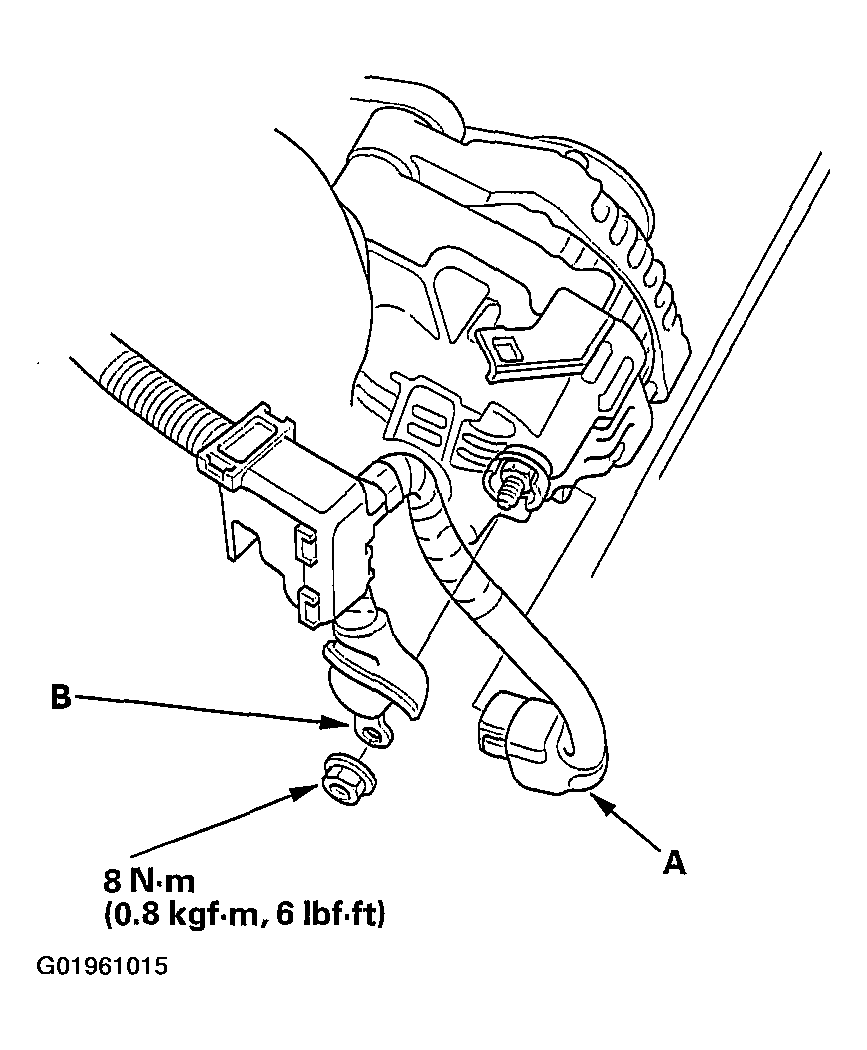 B

A

8 N·m
(0.8 kgf·m, 6 lbf·ft)

G01961015