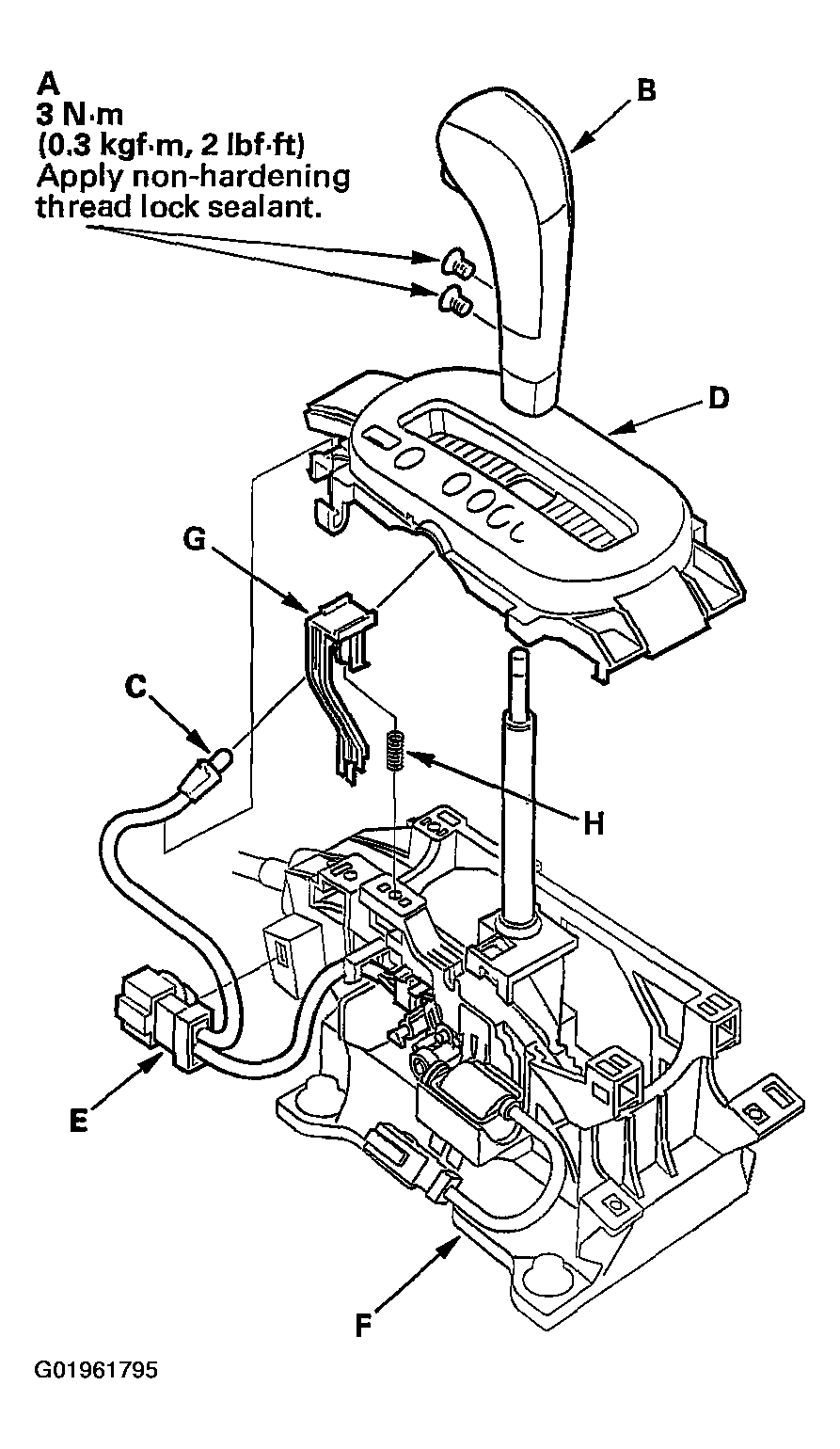 A
3 N·m
(0.3 kgf·m, 2 lbf·ft)
Apply non-hardening thread lock sealant.

B

D

G

C

H

E

F

G01961795