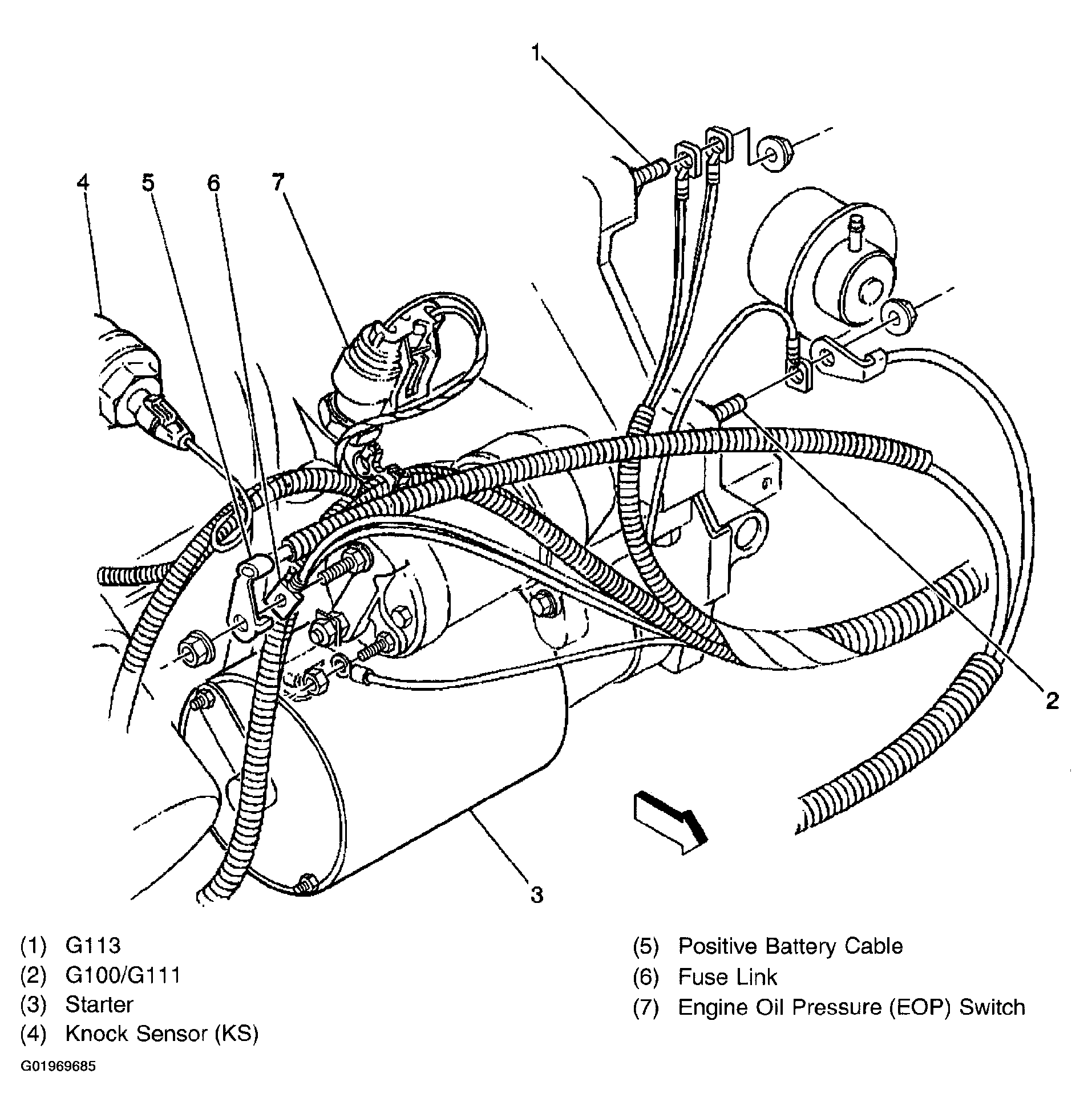 1

4 5 6 7

2

3

(1) G113
(2) G100/G111
(3) Starter
(4) Knock Sensor (KS)

(5) Positive Battery Cable
(6) Fuse Link
(7) Engine Oil Pressure (EOP) Switch

G01969685