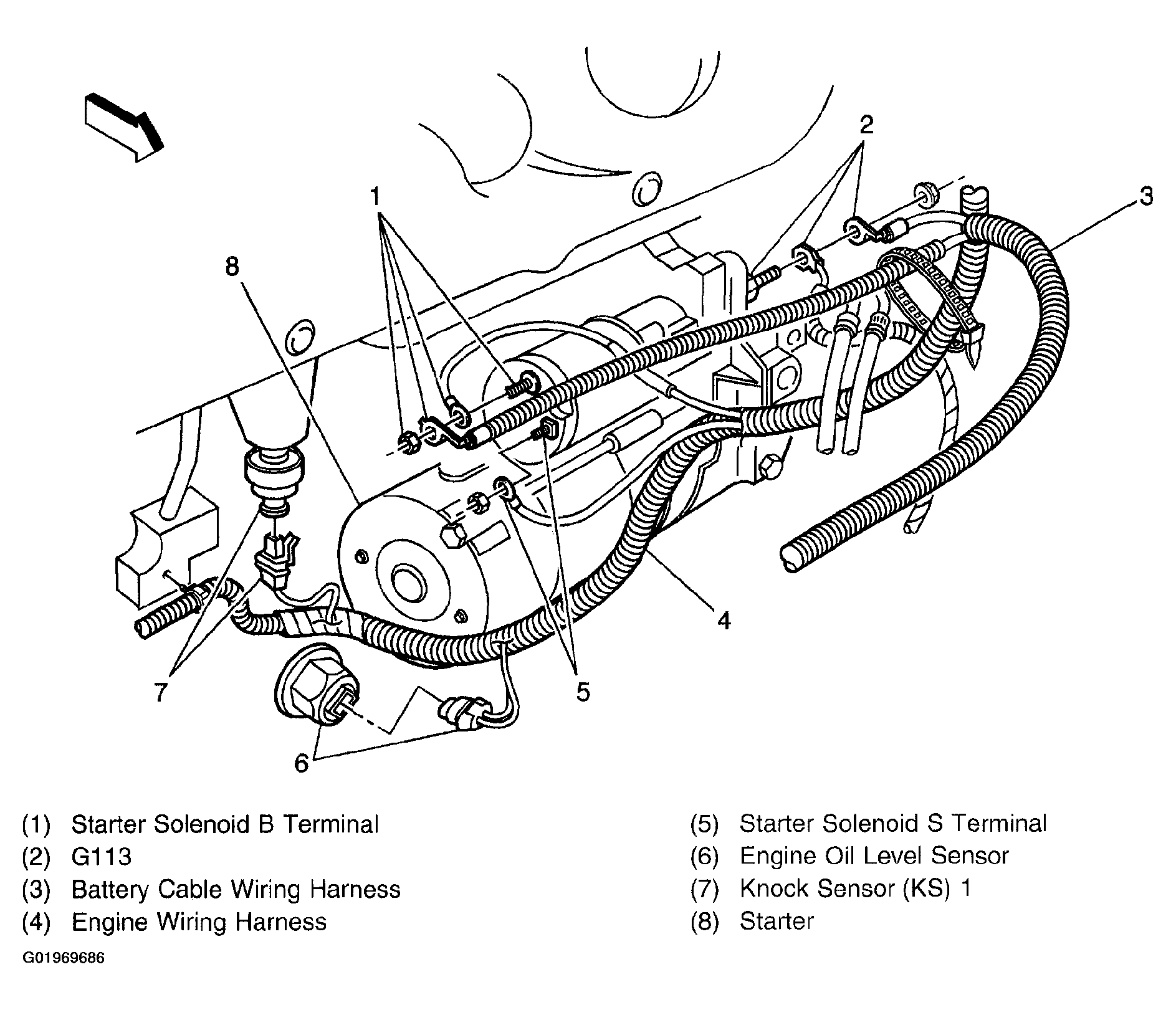 2
1
3
8
4
7
5
6

(1) Starter Solenoid B Terminal
(2) G113
(3) Battery Cable Wiring Harness
(4) Engine Wiring Harness

(5) Starter Solenoid S Terminal
(6) Engine Oil Level Sensor
(7) Knock Sensor (KS) 1
(8) Starter

G01969686