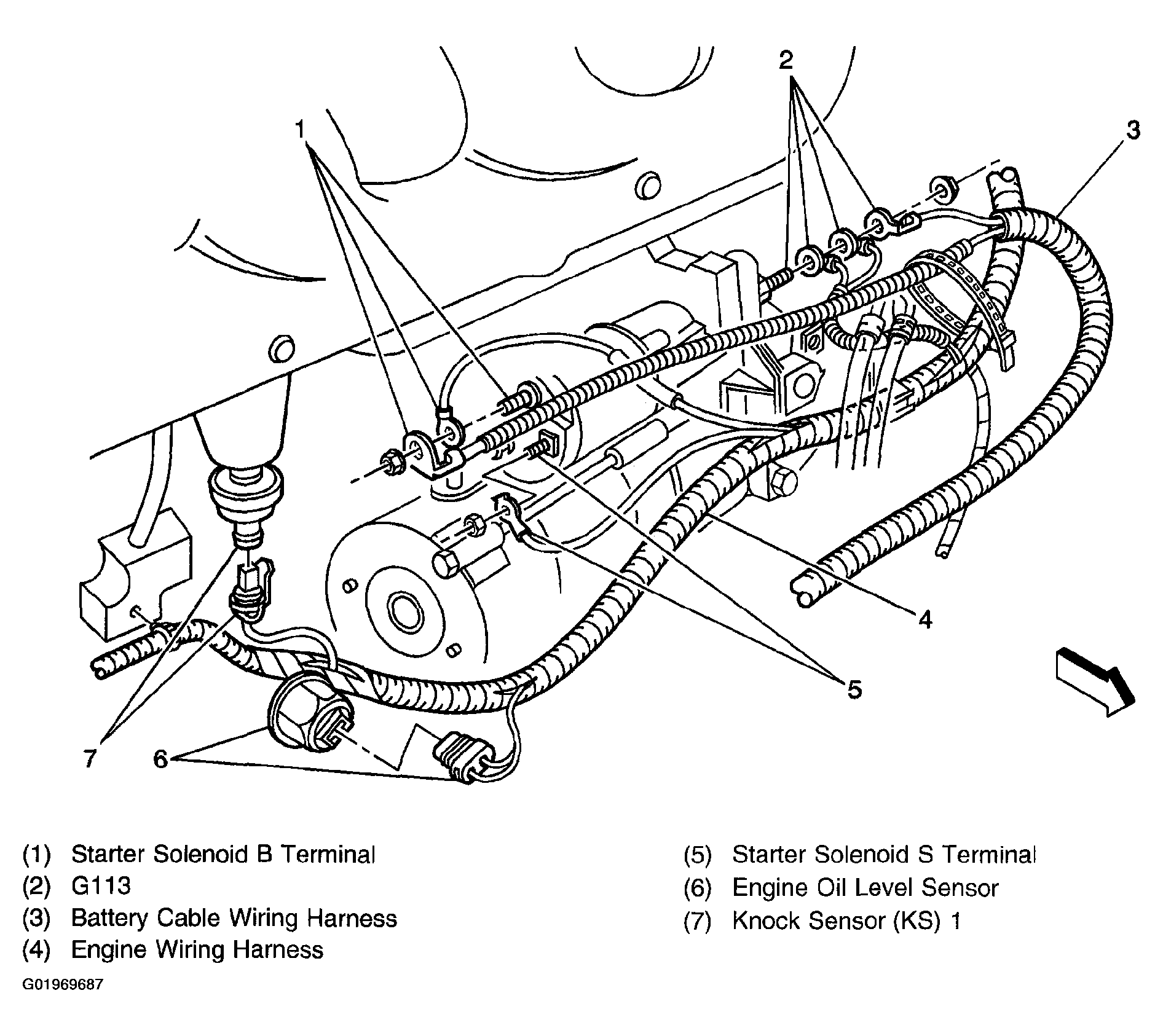 2
1
3
4
5
7
6

(1) Starter Solenoid B Terminal
(2) G113
(3) Battery Cable Wiring Harness
(4) Engine Wiring Harness

(5) Starter Solenoid S Terminal
(6) Engine Oil Level Sensor
(7) Knock Sensor (KS) 1

G01969687