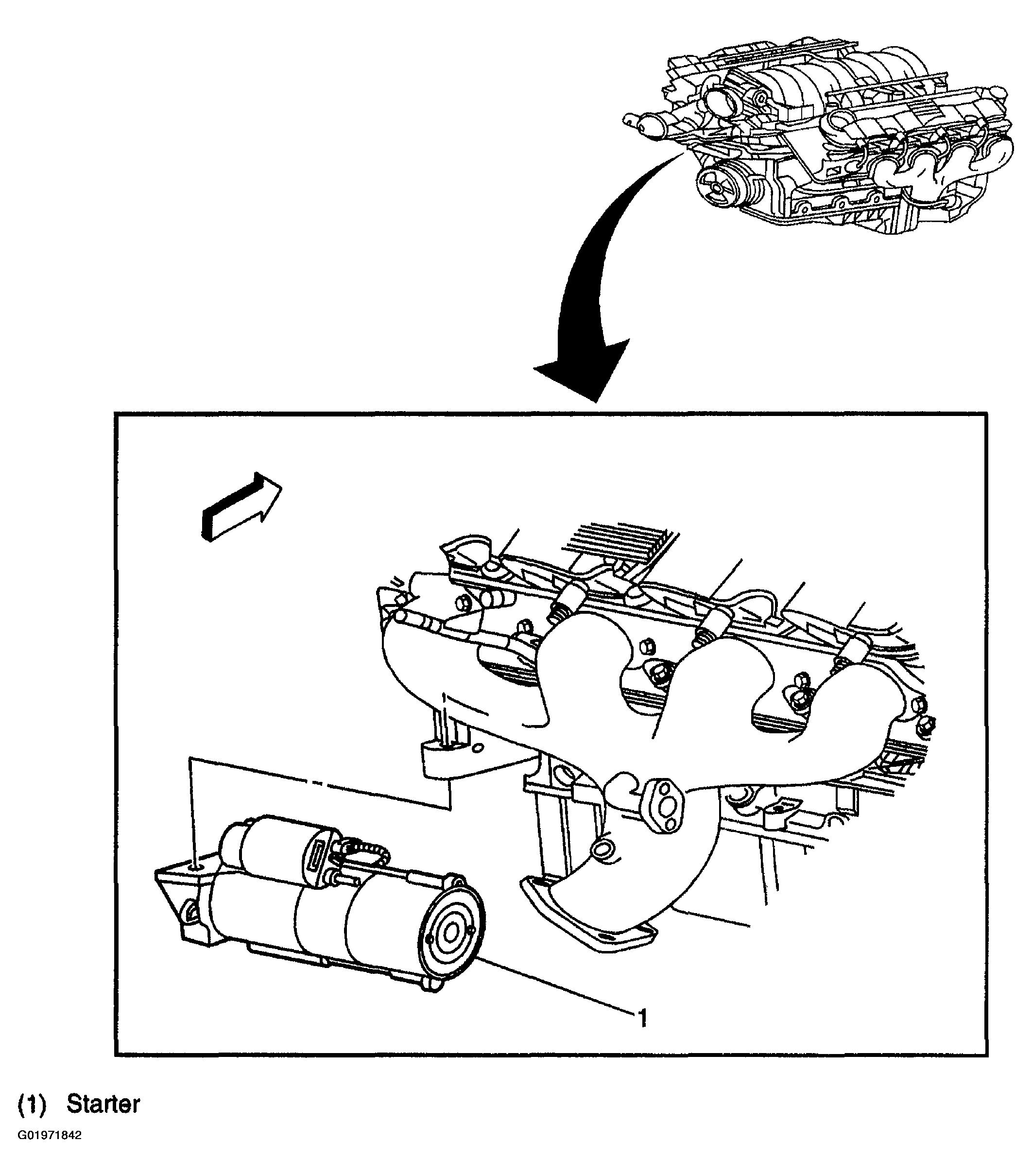 1

(1) Starter

G01971842