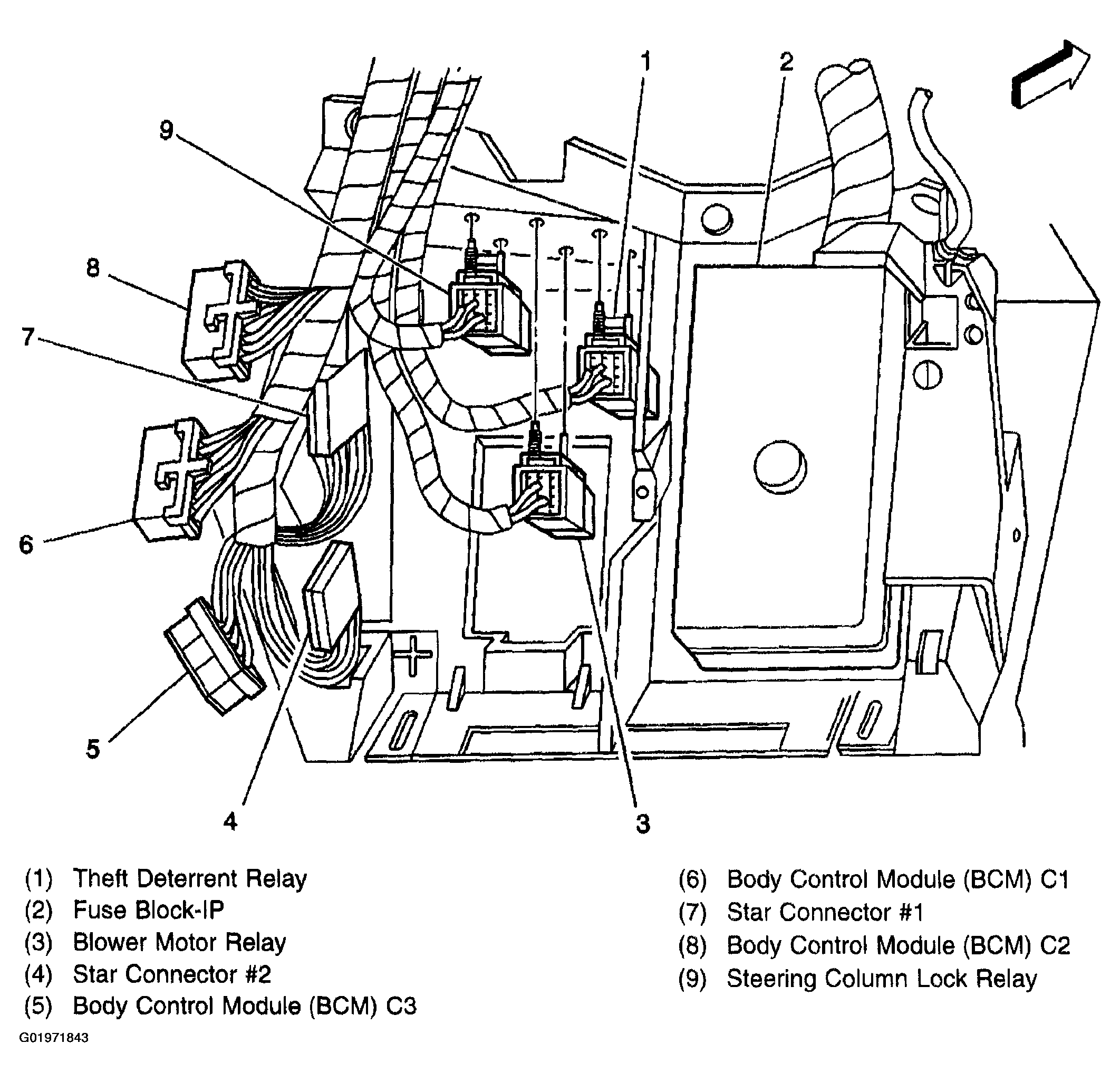 1
2
9
8
7
6
5
4
3

(1) Theft Deterrent Relay
(2) Fuse Block-IP
(3) Blower Motor Relay
(4) Star Connector #2
(5) Body Control Module (BCM) C3

(6) Body Control Module (BCM) C1
(7) Star Connector #1
(8) Body Control Module (BCM) C2
(9) Steering Column Lock Relay

G01971843