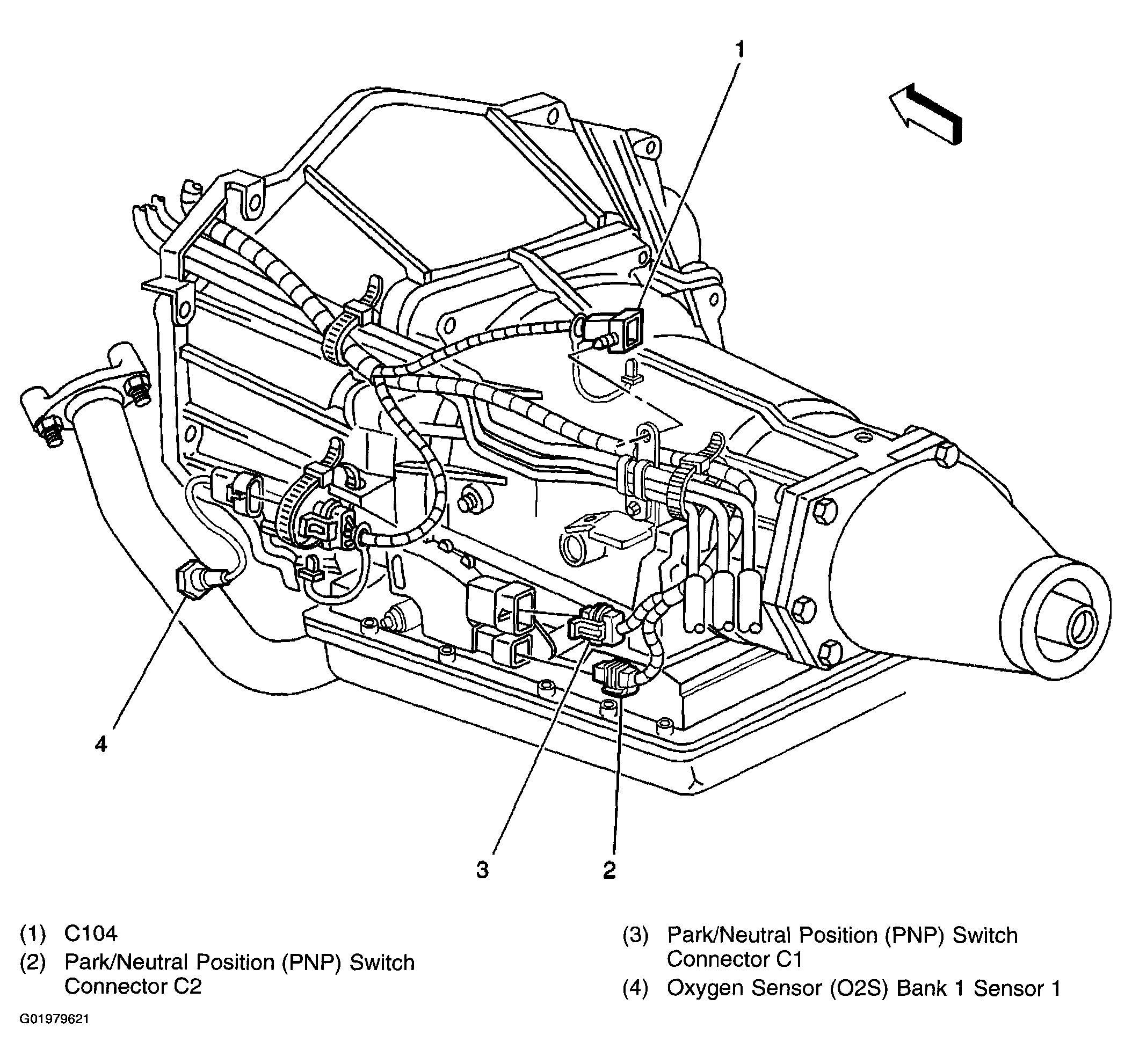 1

4

3

2

(1) C104

(2) Park/Neutral Position (PNP) Switch Connector C2

(3) Park/Neutral Position (PNP) Switch Connector C1

(4) Oxygen Sensor (O2S) Bank 1 Sensor 1

G01979621