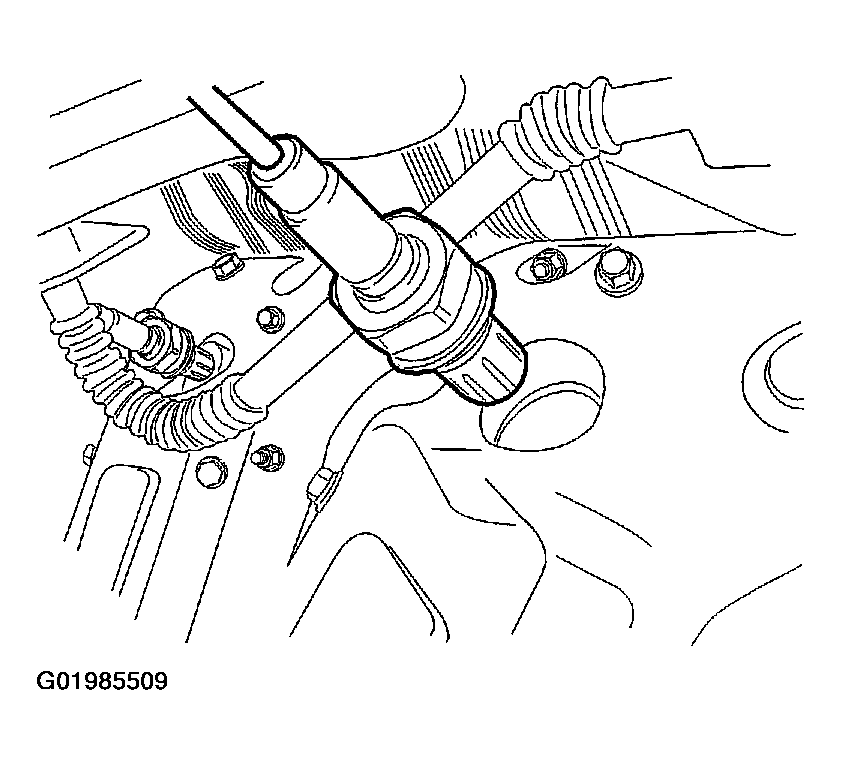 G01985509