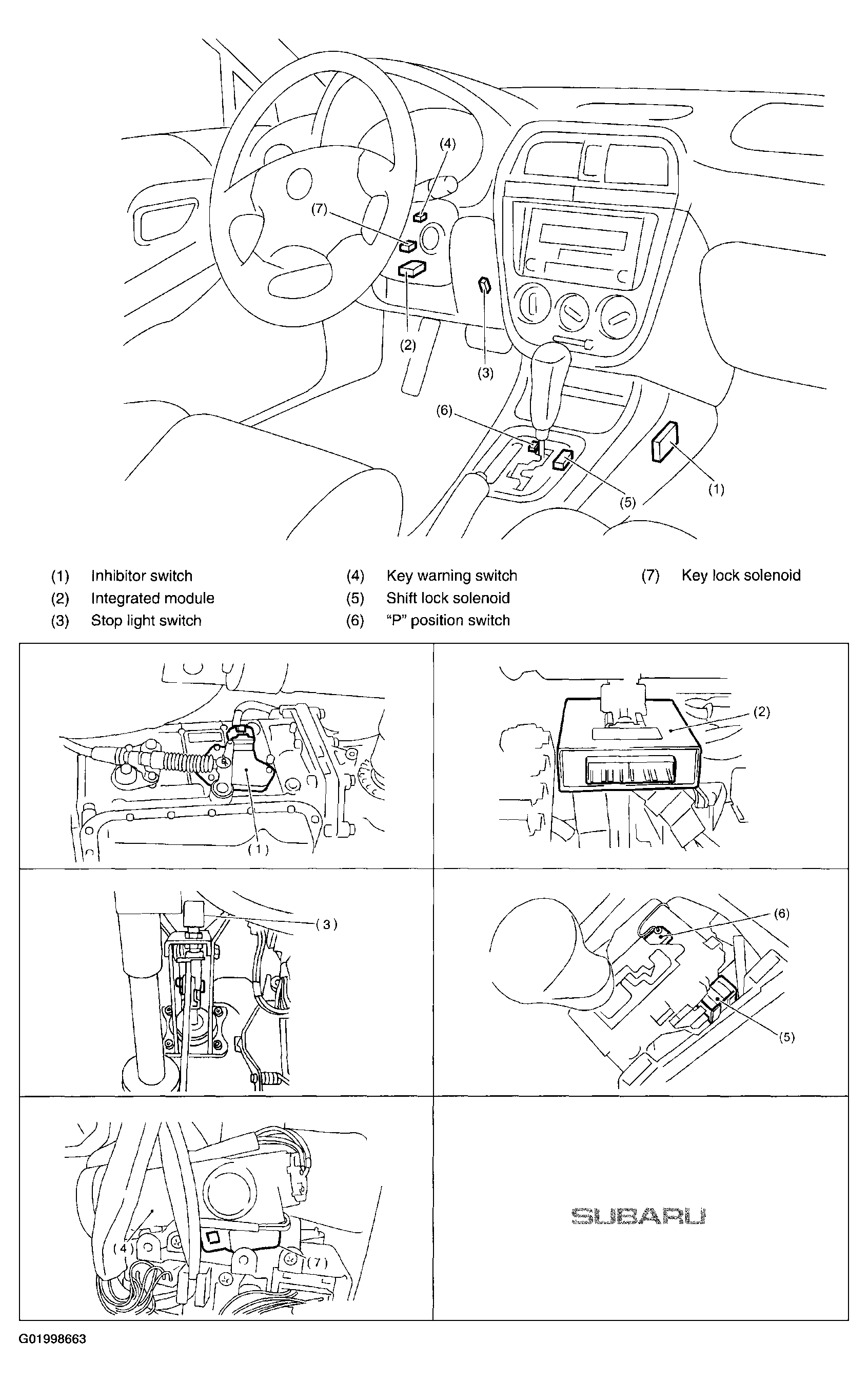 (4)
(7)
(2)
(3)
(6)
(5)
(1)

(1) Inhibitor switch
(2) Integrated module
(3) Stop light switch
(4) Key warning switch
(5) Shift lock solenoid
(6) “P” position switch
(7) Key lock solenoid

(1)
(2)
(3)
(6)
(5)
(4)
(7)

SUBARU

G01998663