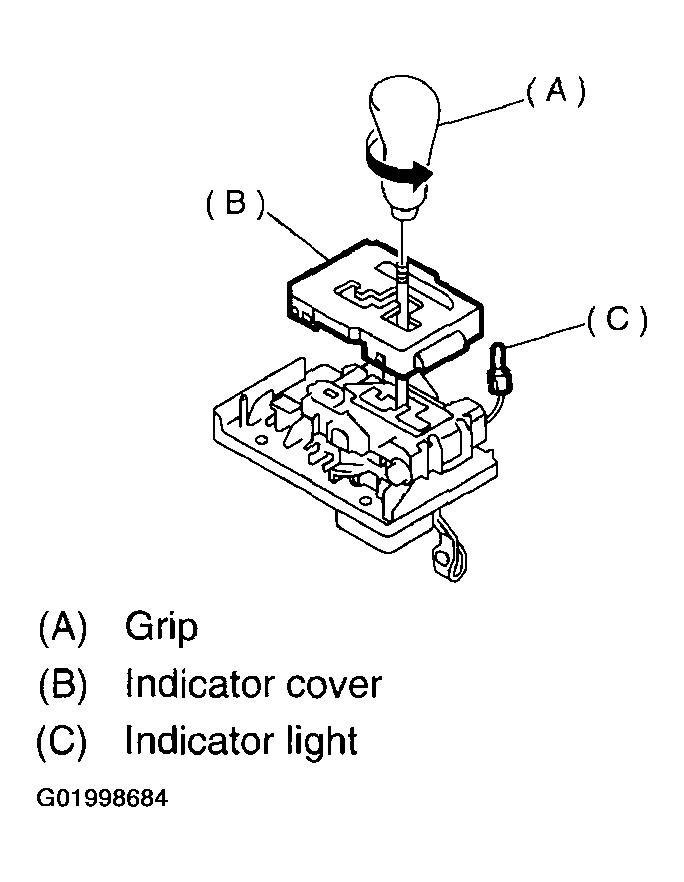 (A)

(B)

(C)

(A) Grip

(B) Indicator cover

(C) Indicator light

G01998684