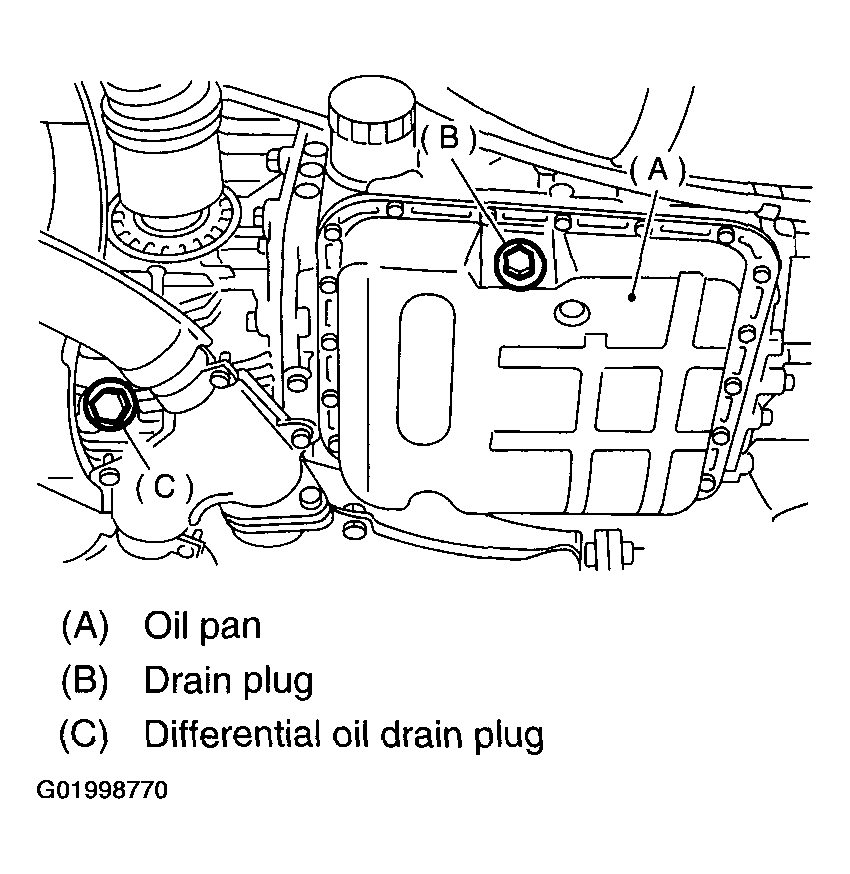 (B)
(A)
(C)

(A) Oil pan
(B) Drain plug
(C) Differential oil drain plug

G01998770