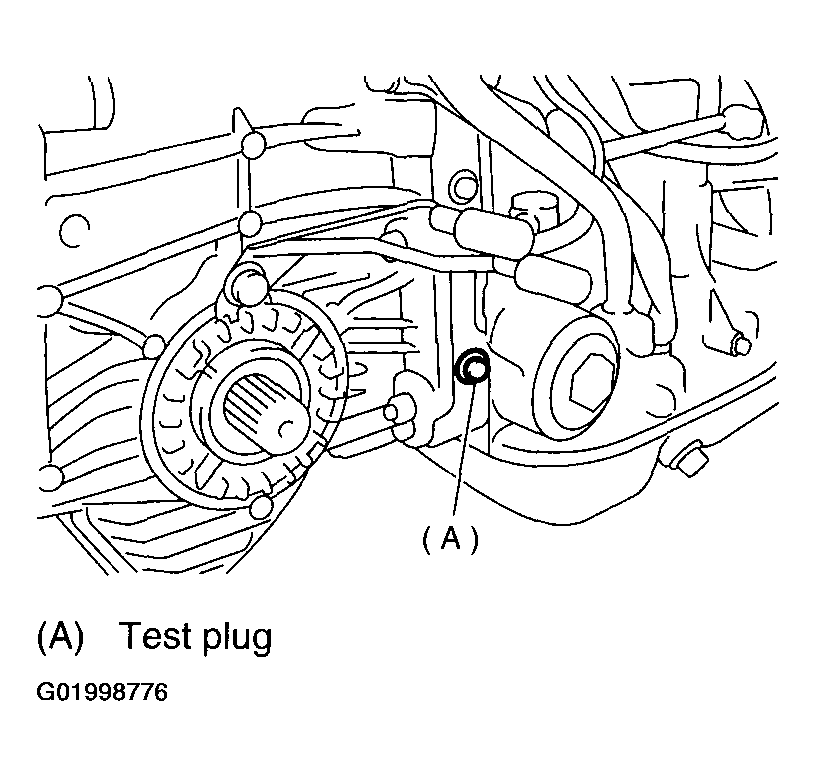 ( A )

(A) Test plug

G01998776