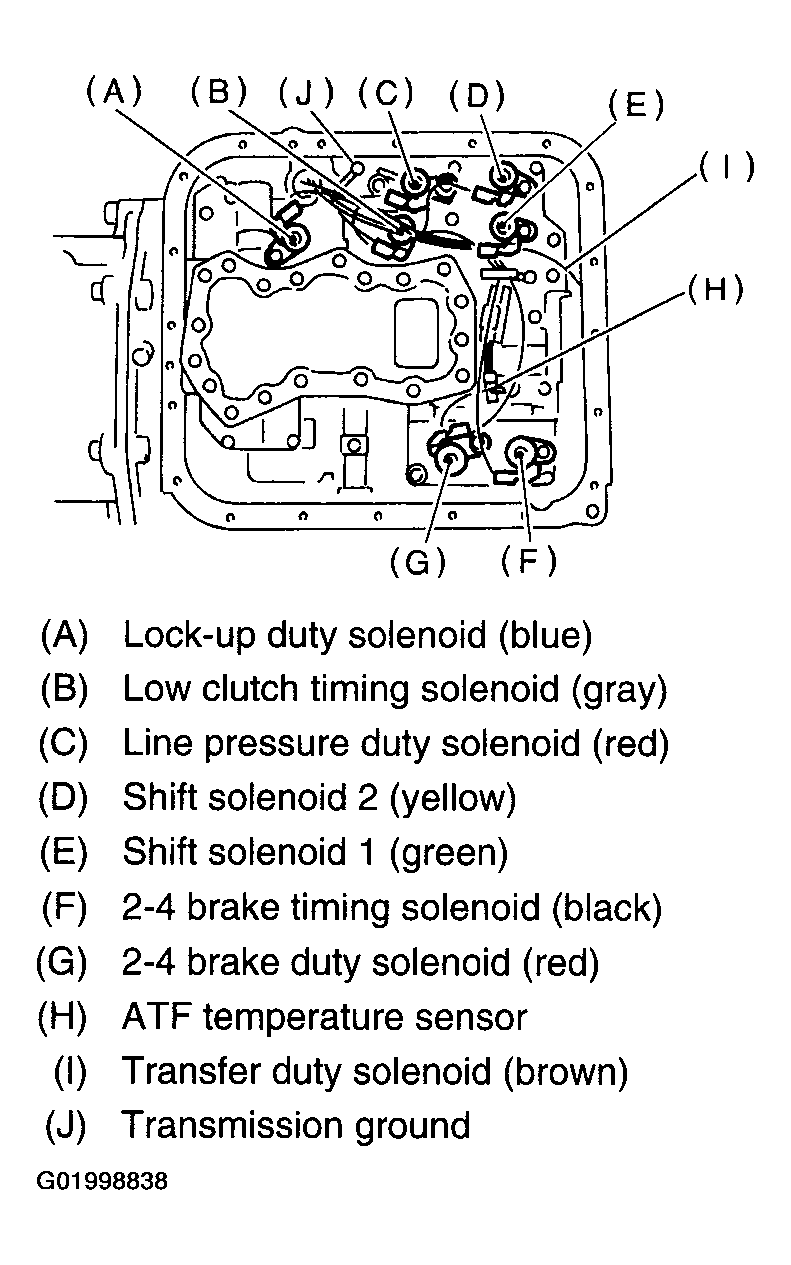 (A) (B) (J) (C) (D) (E) (I) (H) (G) (F)

(A) Lock-up duty solenoid (blue)
(B) Low clutch timing solenoid (gray)
(C) Line pressure duty solenoid (red)
(D) Shift solenoid 2 (yellow)
(E) Shift solenoid 1 (green)
(F) 2-4 brake timing solenoid (black)
(G) 2-4 brake duty solenoid (red)
(H) ATF temperature sensor
(I) Transfer duty solenoid (brown)
(J) Transmission ground

G01998838