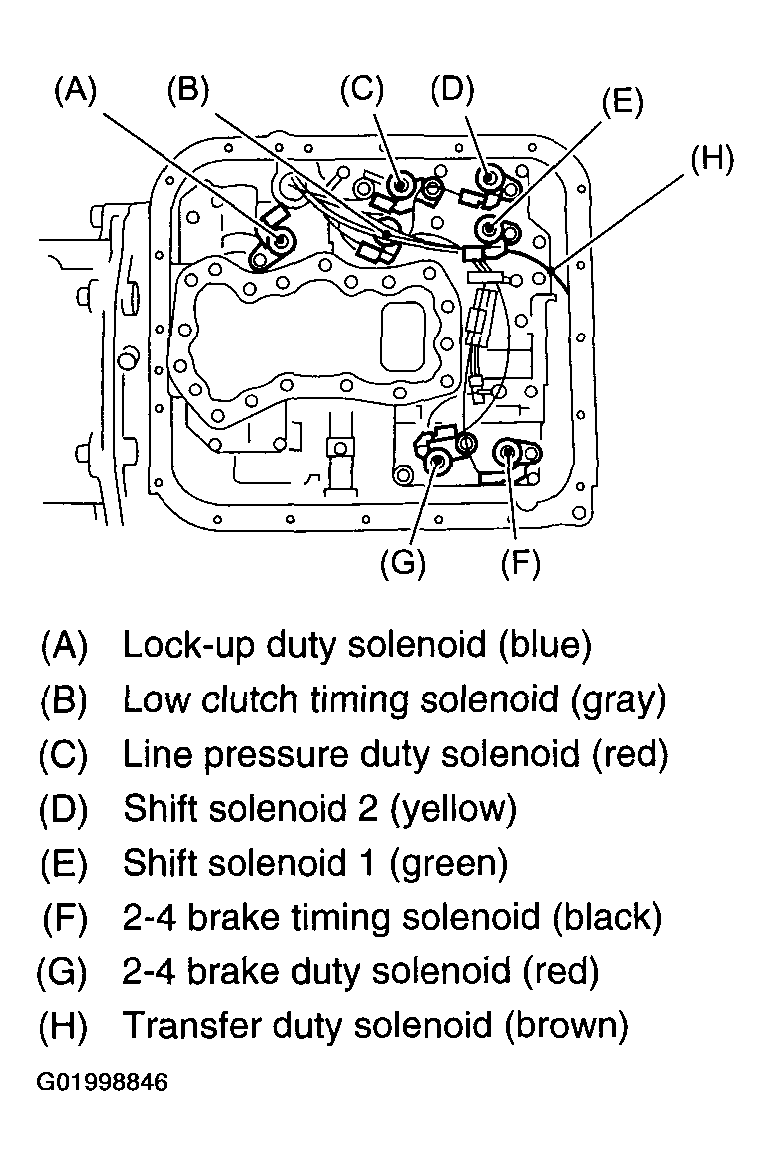 (A) (B) (C) (D) (E) (H)

(G) (F)

(A) Lock-up duty solenoid (blue)
(B) Low clutch timing solenoid (gray)
(C) Line pressure duty solenoid (red)
(D) Shift solenoid 2 (yellow)
(E) Shift solenoid 1 (green)
(F) 2-4 brake timing solenoid (black)
(G) 2-4 brake duty solenoid (red)
(H) Transfer duty solenoid (brown)

G01998846