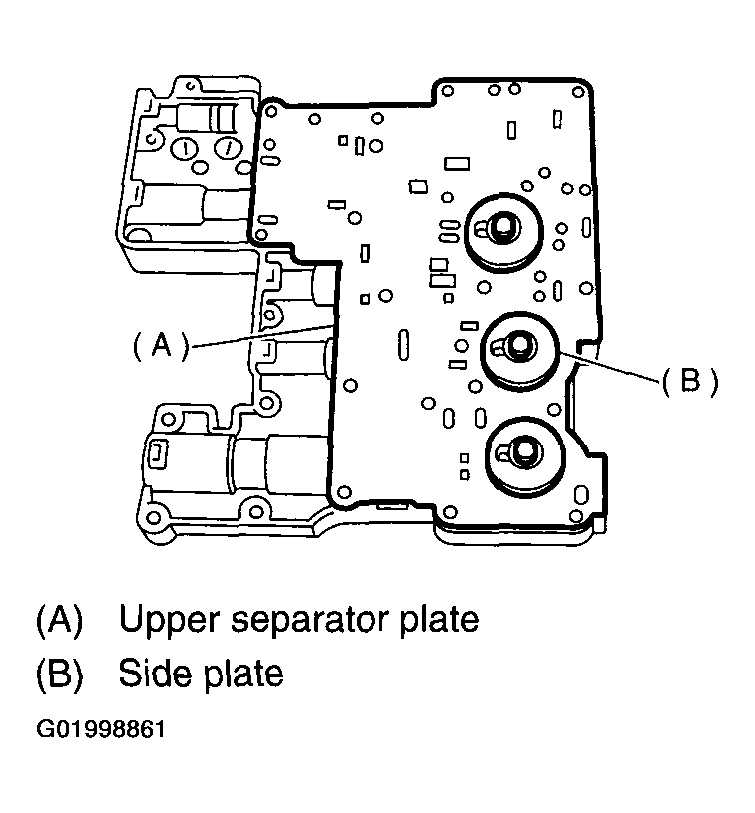 (A)

(B)

(A) Upper separator plate
(B) Side plate

G01998861