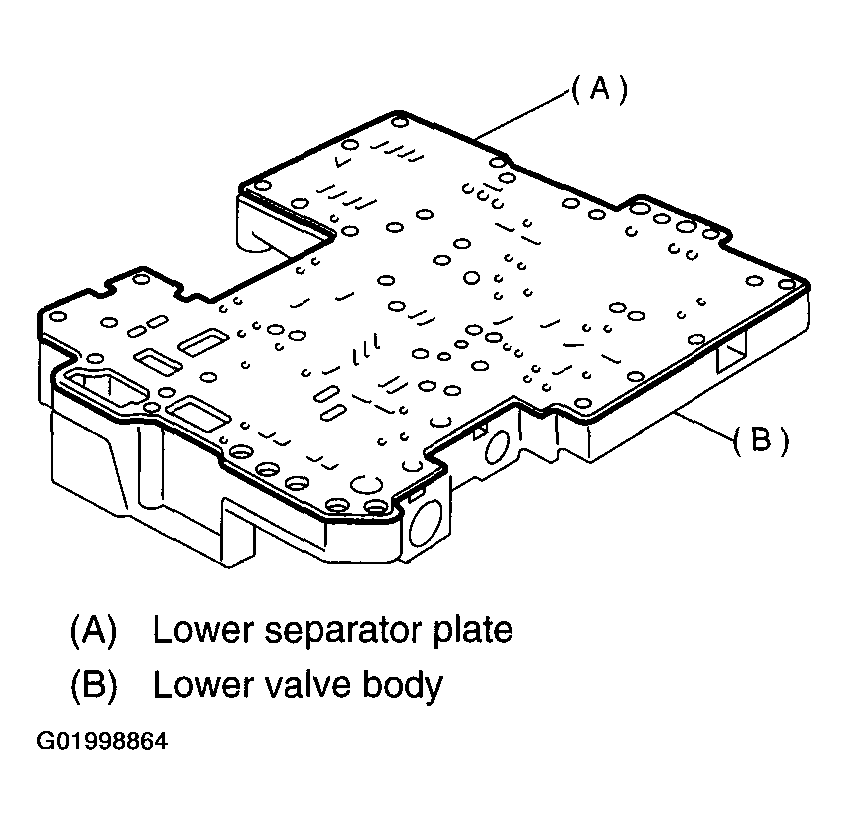 (A)

(B)

(A) Lower separator plate
(B) Lower valve body

G01998864