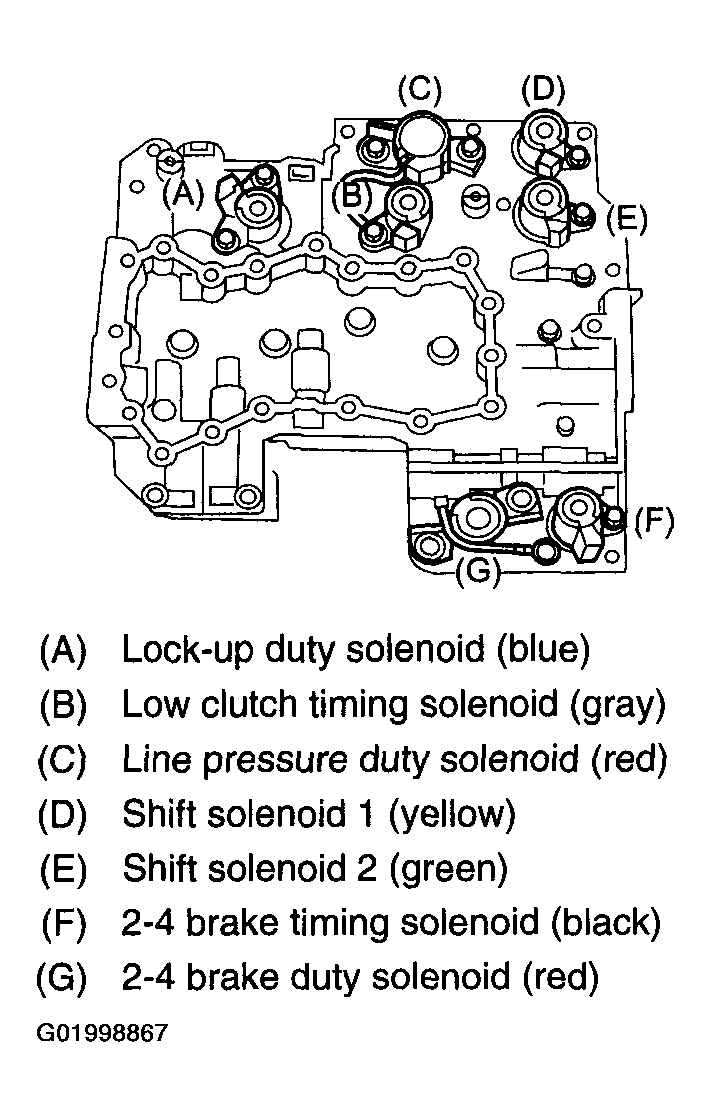 (C) (D)

(A) (B) (E)

(F)

(G)

(A) Lock-up duty solenoid (blue)
(B) Low clutch timing solenoid (gray)
(C) Line pressure duty solenoid (red)
(D) Shift solenoid 1 (yellow)
(E) Shift solenoid 2 (green)
(F) 2-4 brake timing solenoid (black)
(G) 2-4 brake duty solenoid (red)

G01998867