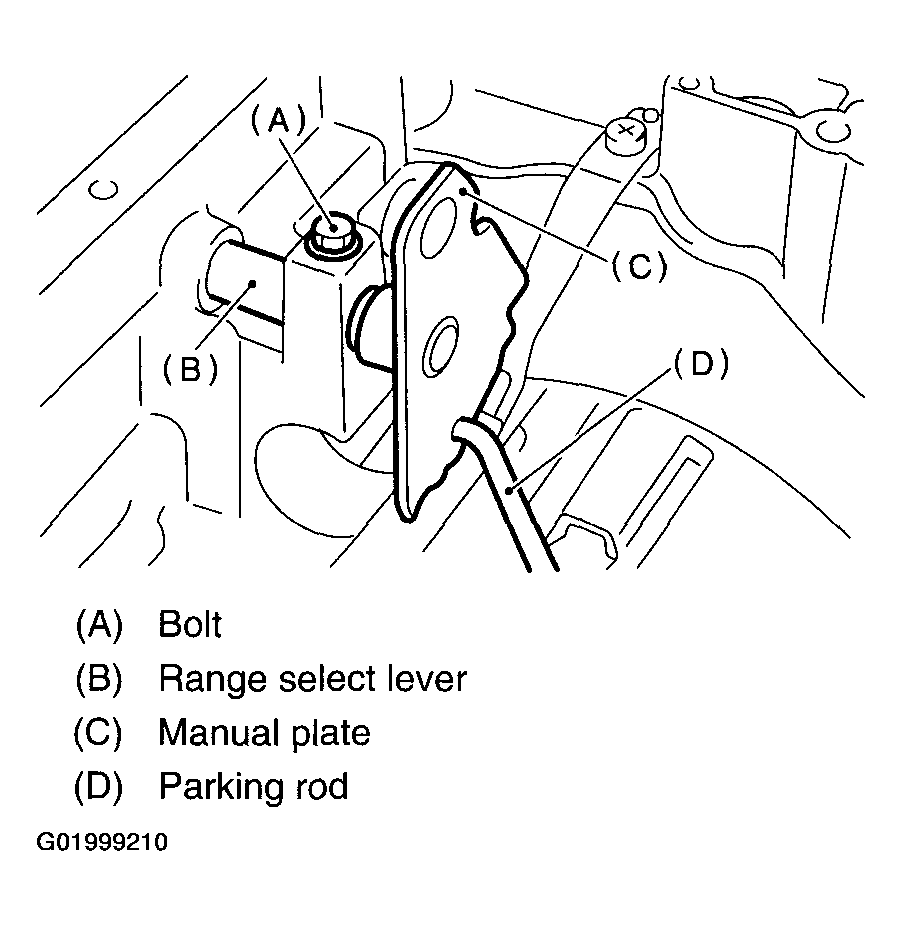 (A)
(C)
(B)
(D)

(A) Bolt
(B) Range select lever
(C) Manual plate
(D) Parking rod

G01999210