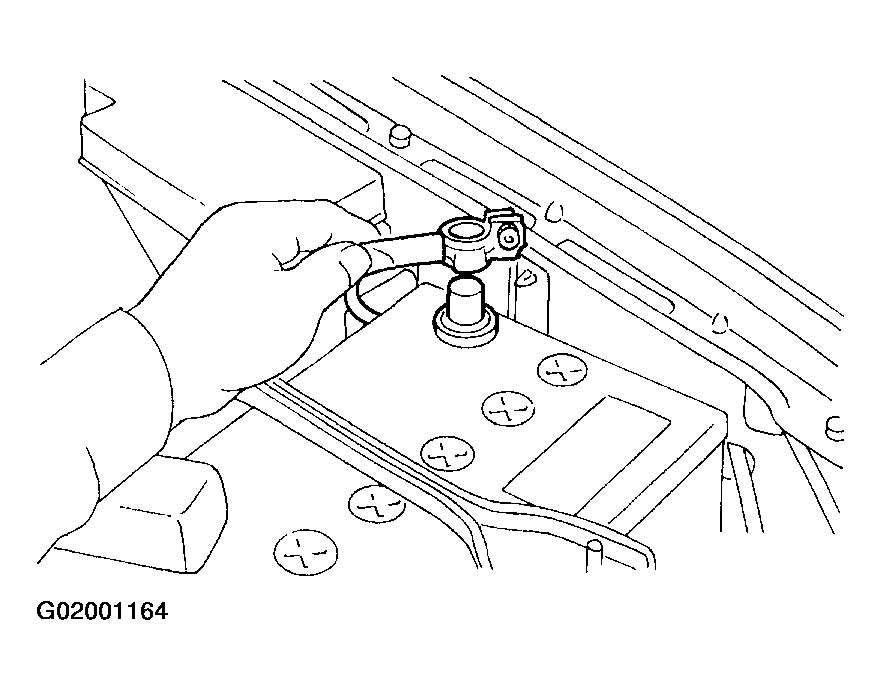 G02001164