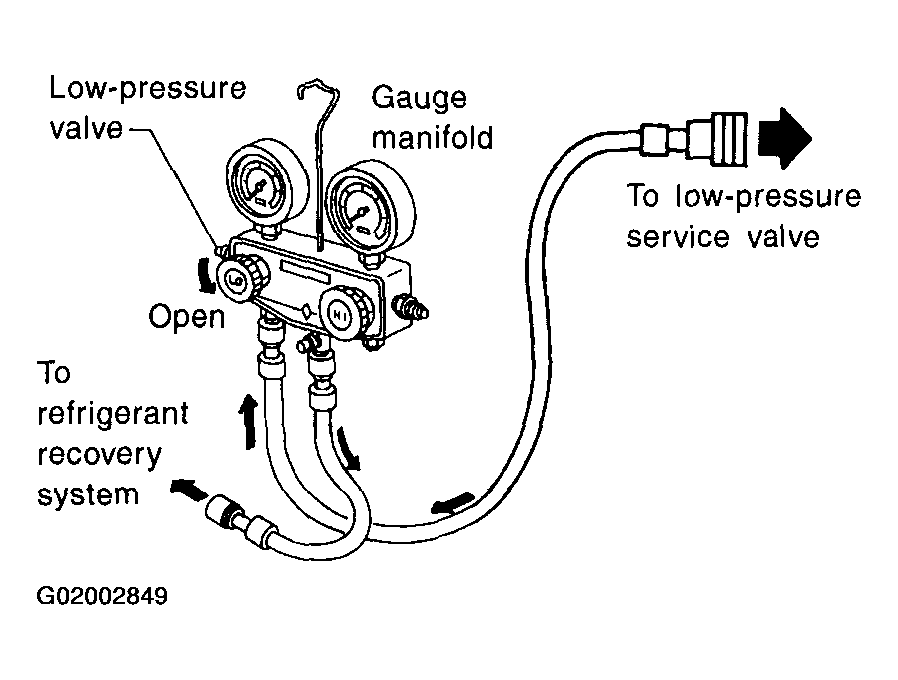 Low-pressure valve

Gauge manifold

To low-pressure service valve

LO

HI

Open

To refrigerant recovery system

G02002849