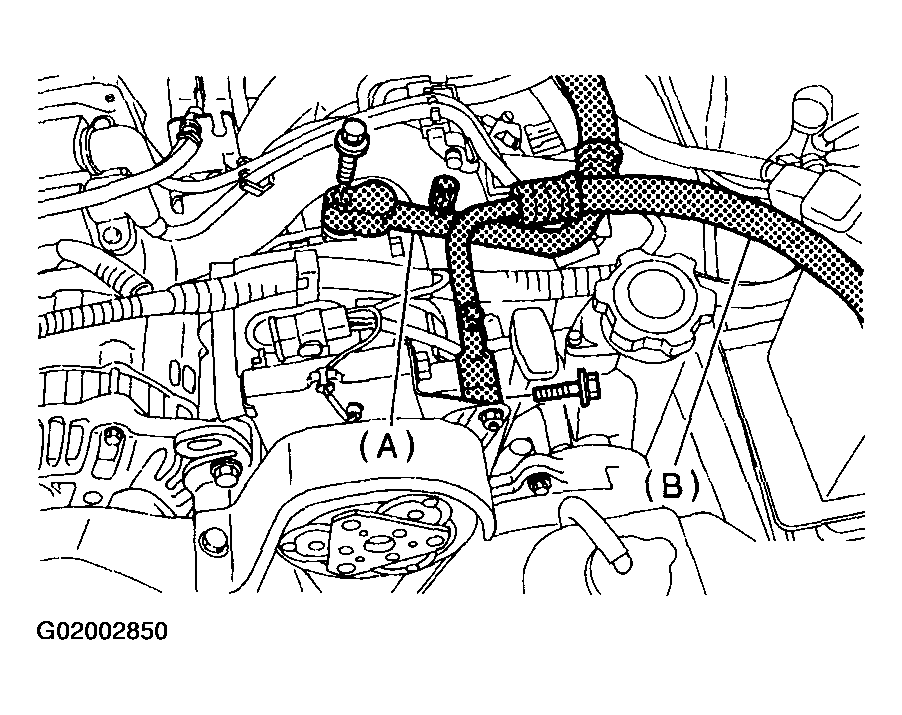 (A)
(B)
G02002850