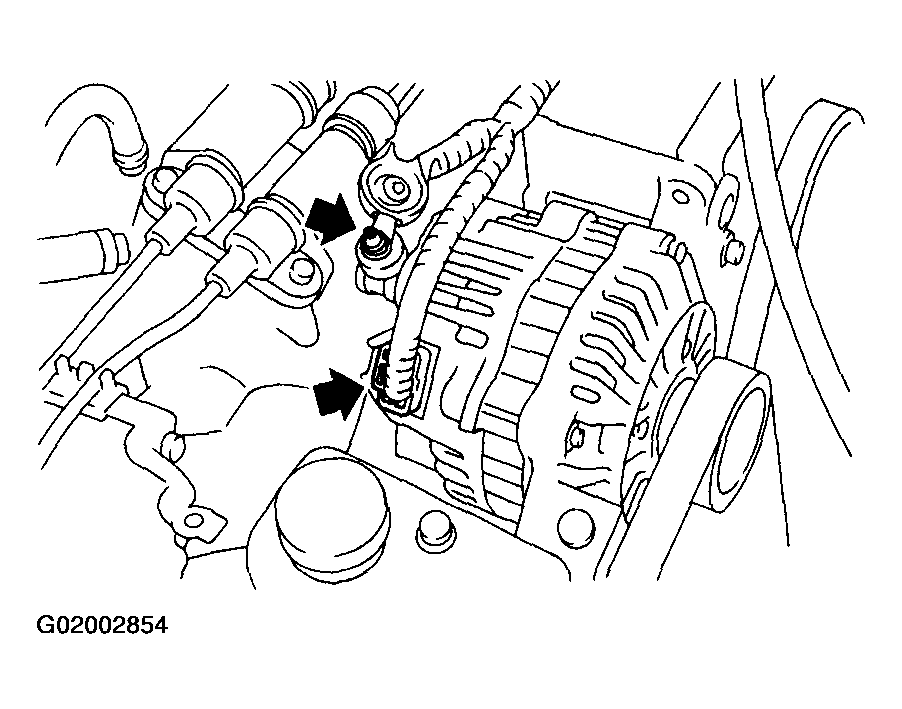 G02002854