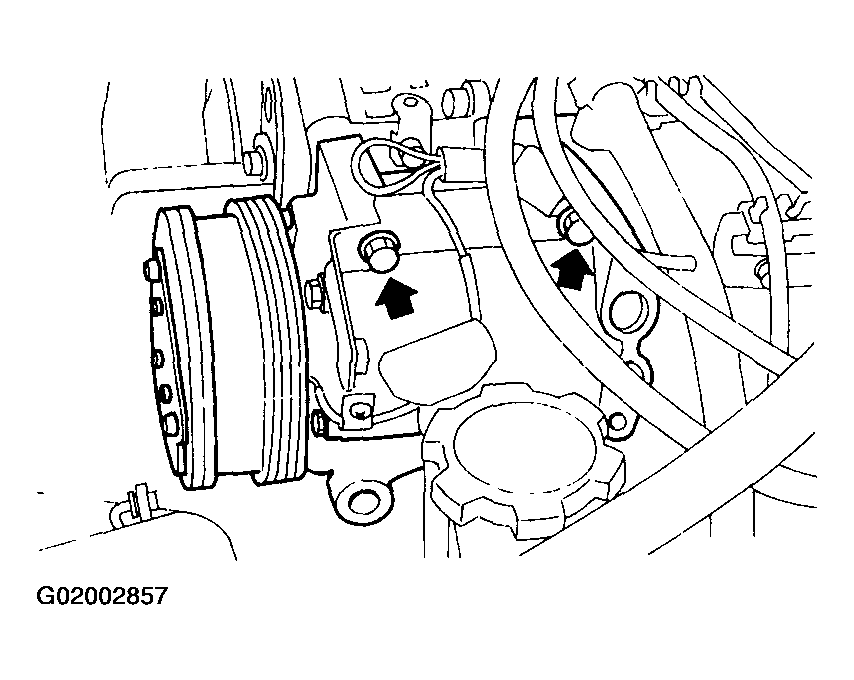 G02002857