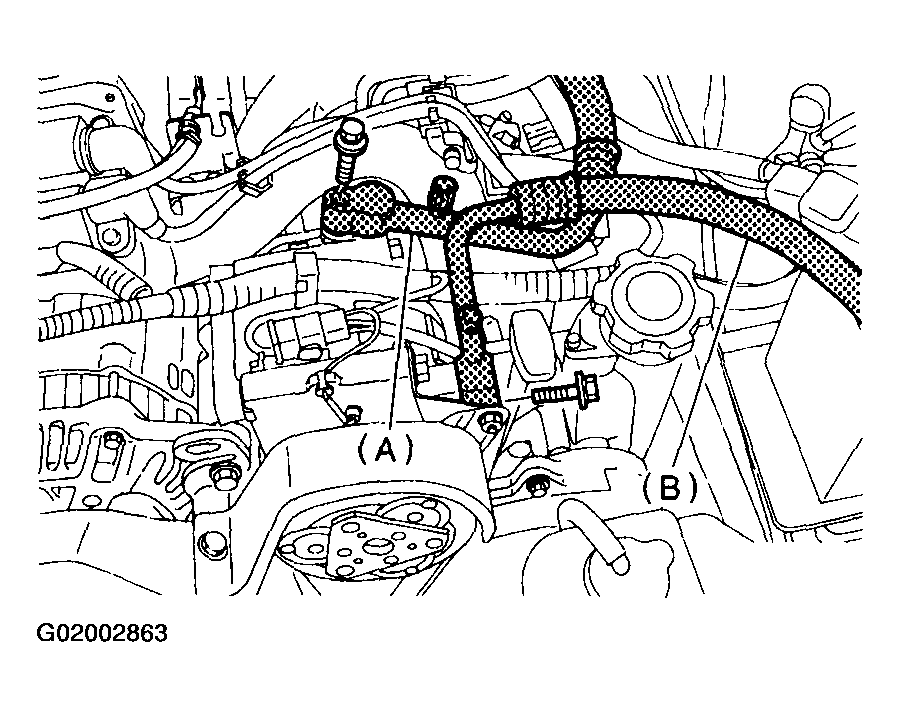 (A)
(B)
G02002863