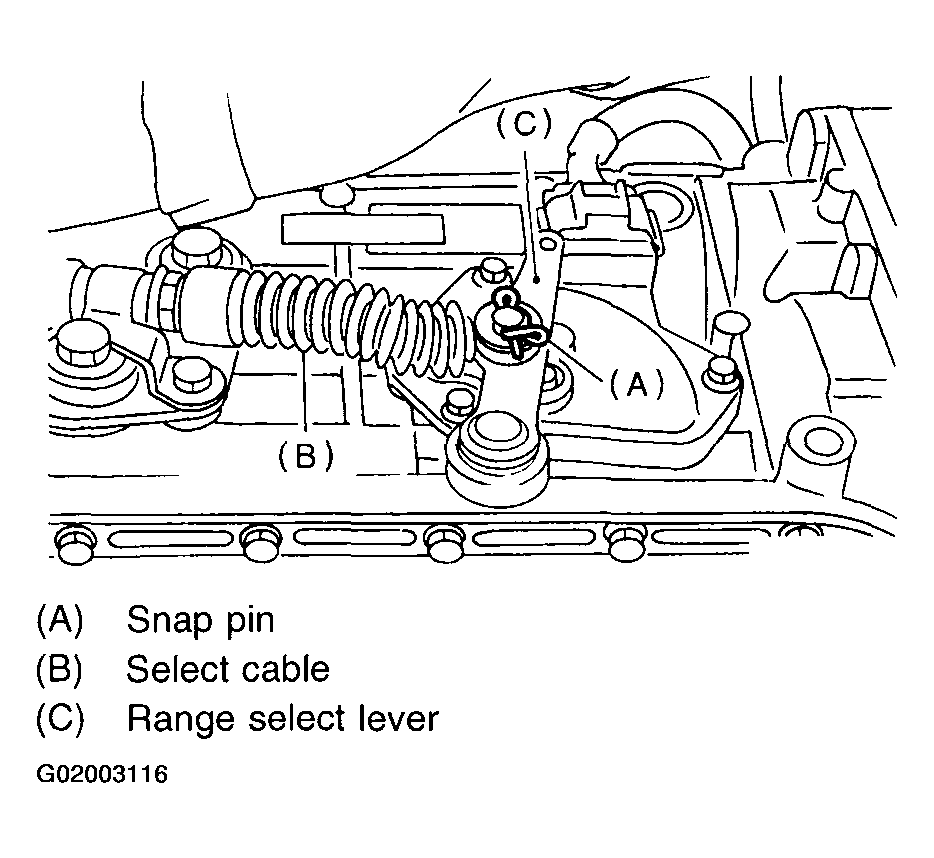 (C)

(A)

(B)

(A) Snap pin
(B) Select cable
(C) Range select lever

G02003116