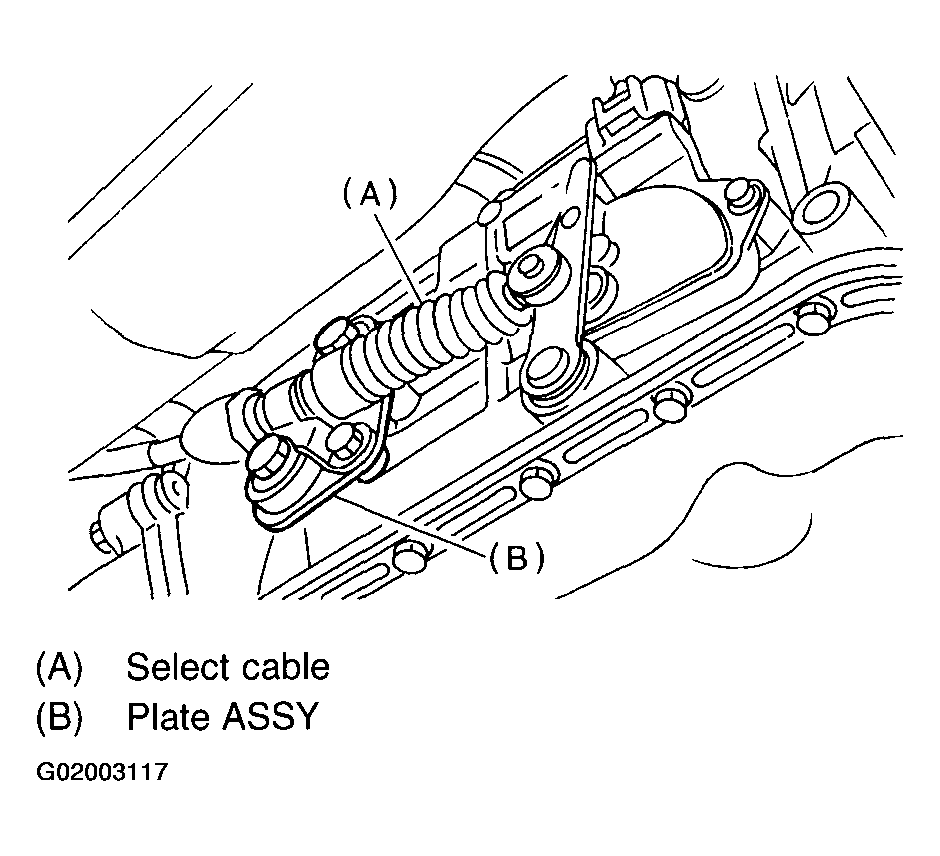 (A)

(B)

(A) Select cable
(B) Plate ASSY

G02003117