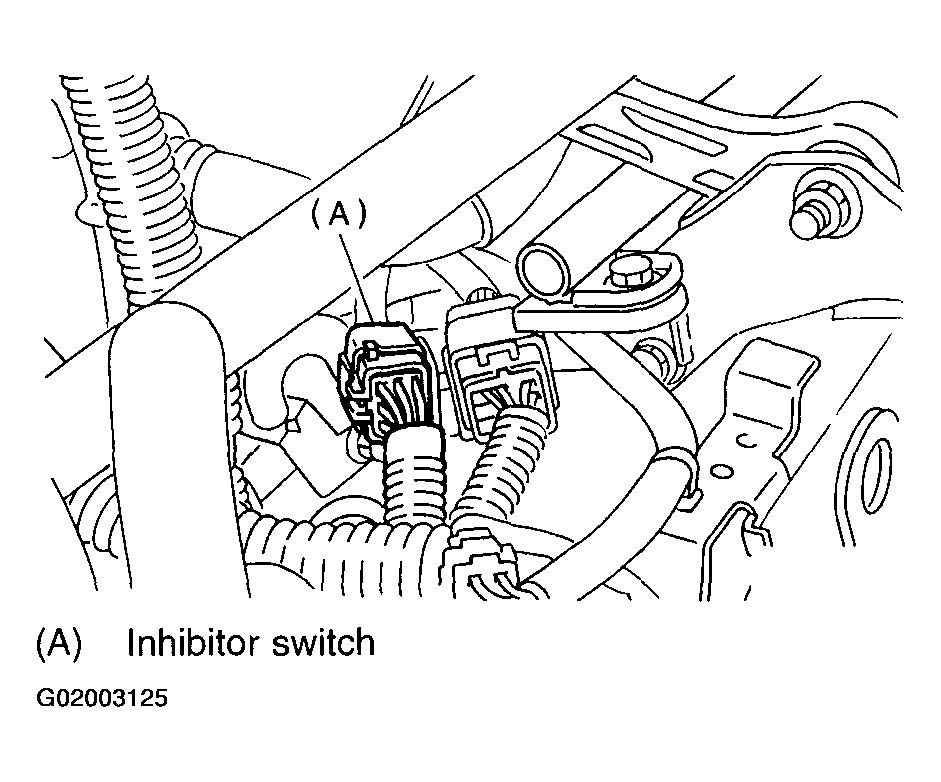 (A)

(A) Inhibitor switch

G02003125