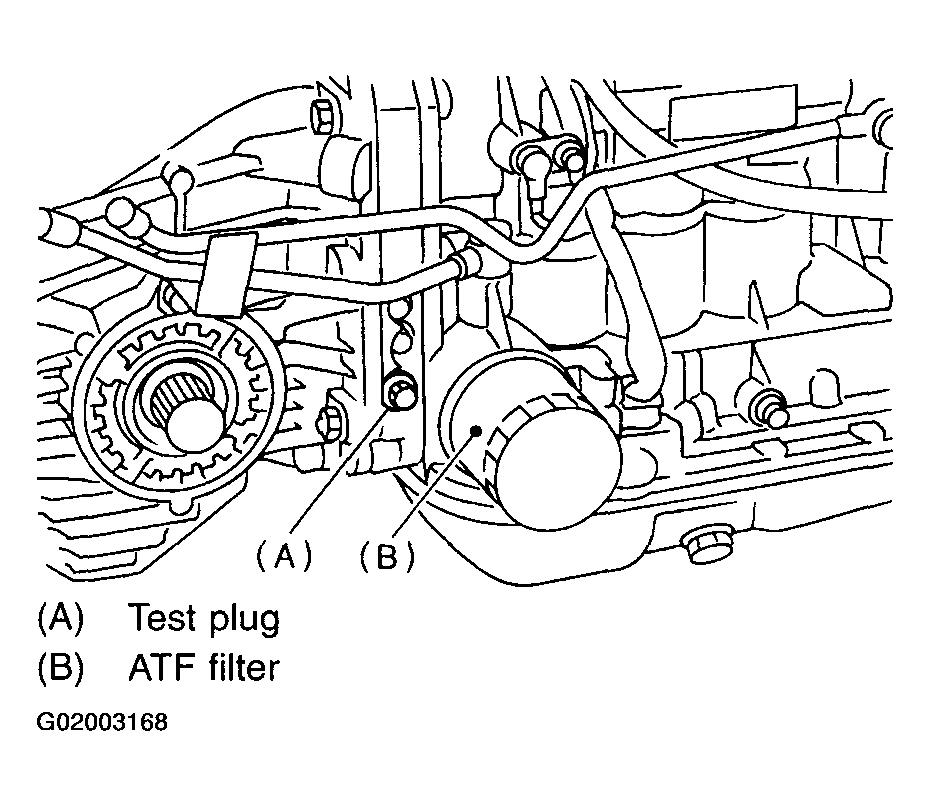 (A) (B)

(A) Test plug
(B) ATF filter

G02003168