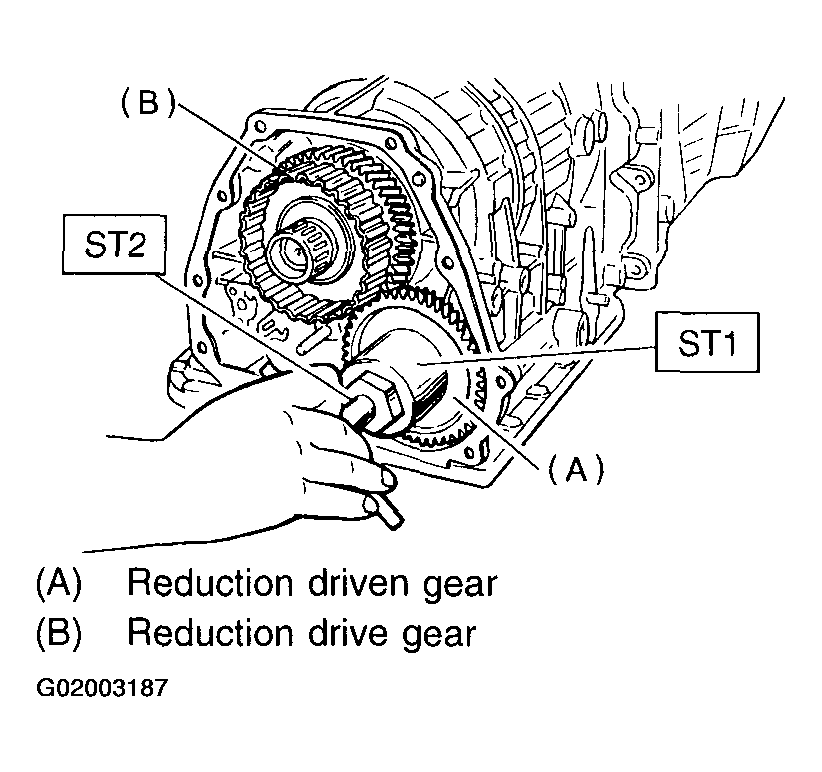 (B)

ST2

ST1

(A)

(A) Reduction driven gear
(B) Reduction drive gear

G02003187