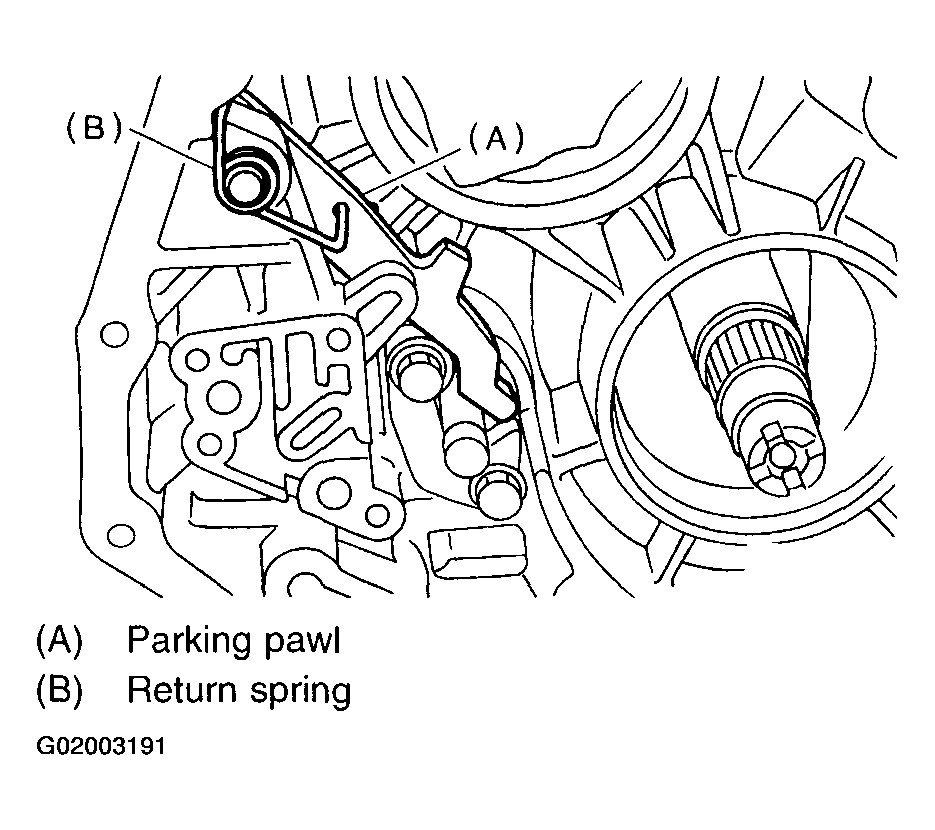 (B)
(A)

(A) Parking pawl
(B) Return spring

G02003191