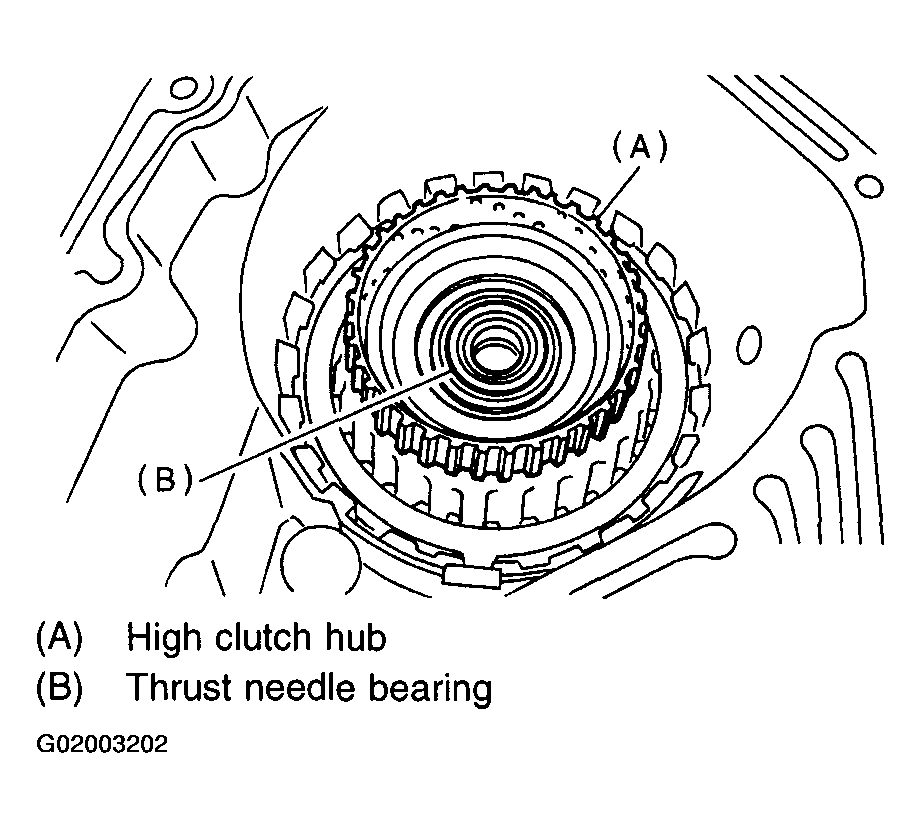 (A)

(B)

(A) High clutch hub
(B) Thrust needle bearing

G02003202