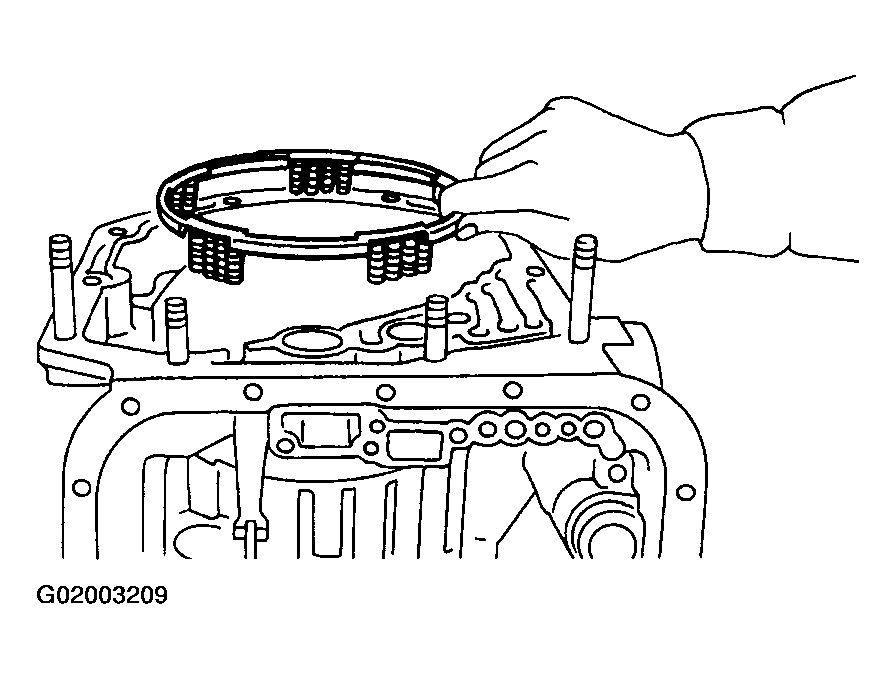 G02003209