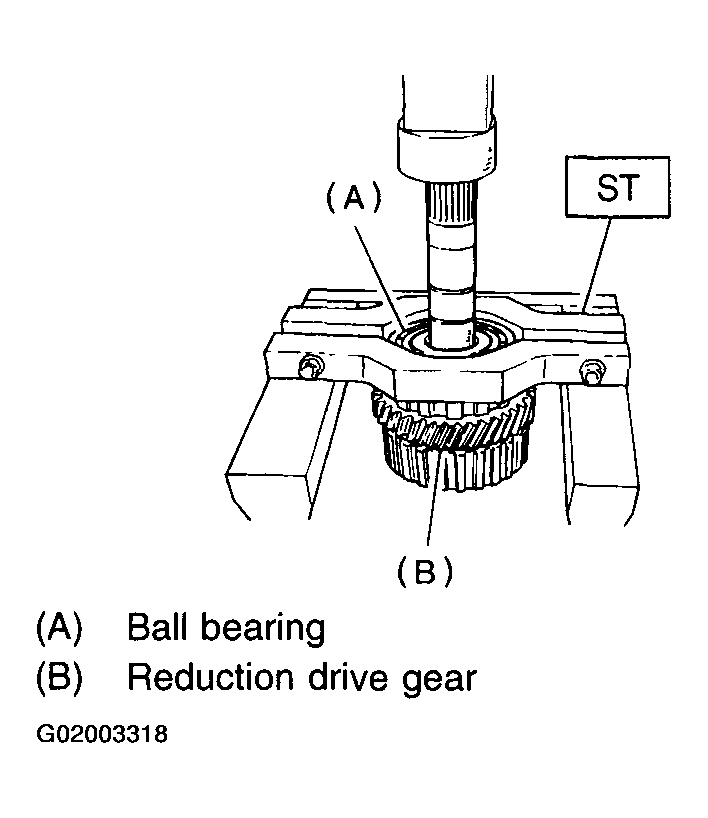 (A)

ST

(B)

(A) Ball bearing
(B) Reduction drive gear

G02003318