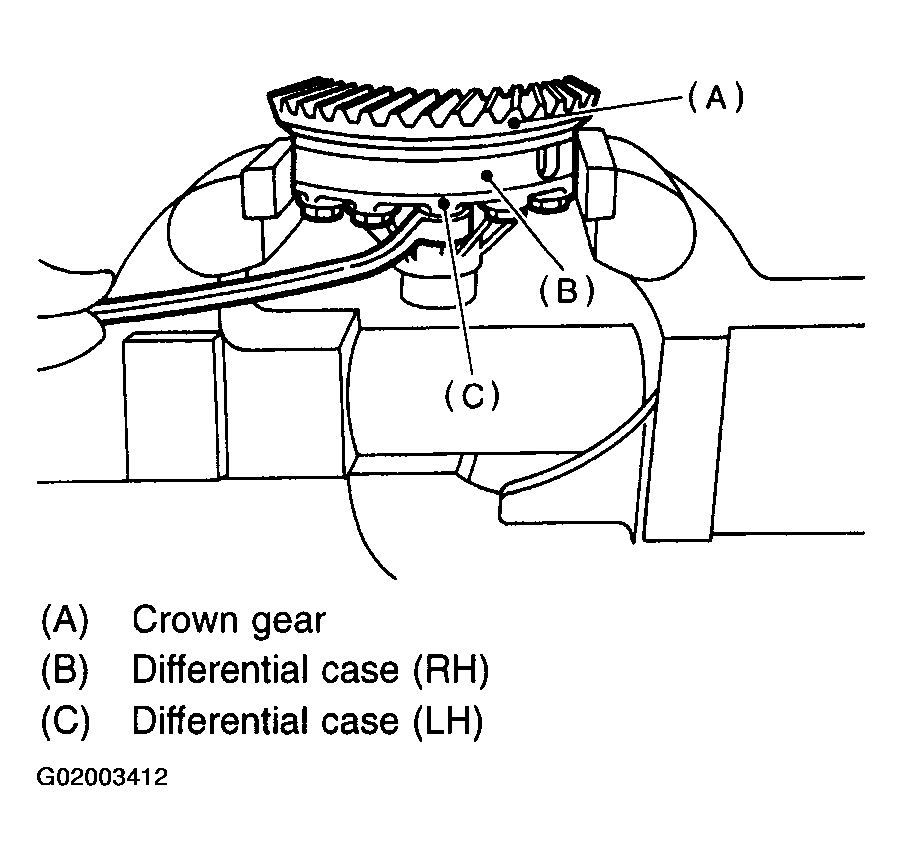 (A)

(B)

(C)

(A) Crown gear
(B) Differential case (RH)
(C) Differential case (LH)

G02003412