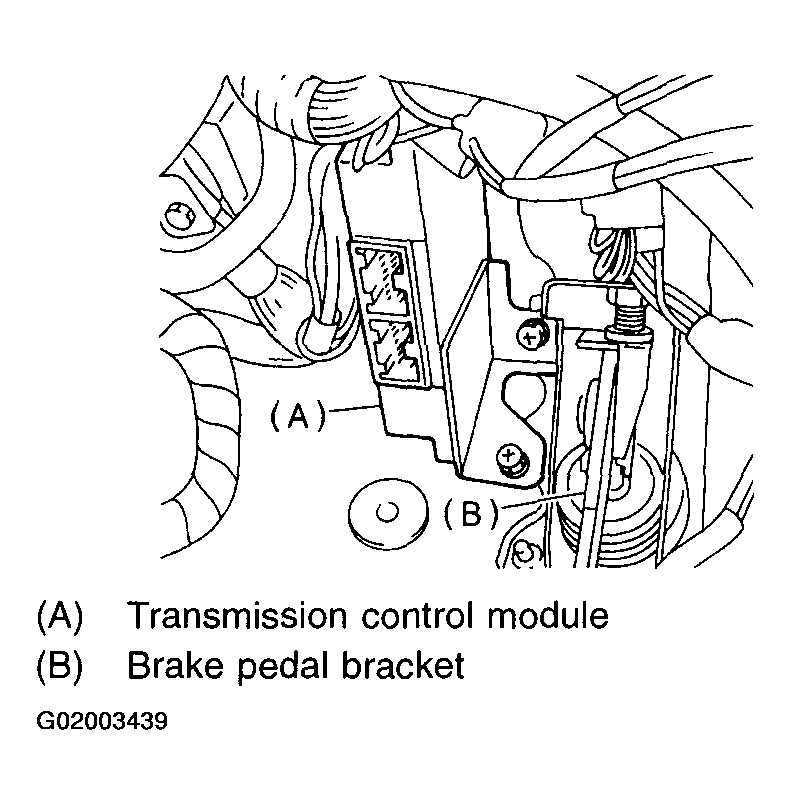 (A)

(B)

(A) Transmission control module
(B) Brake pedal bracket

G02003439