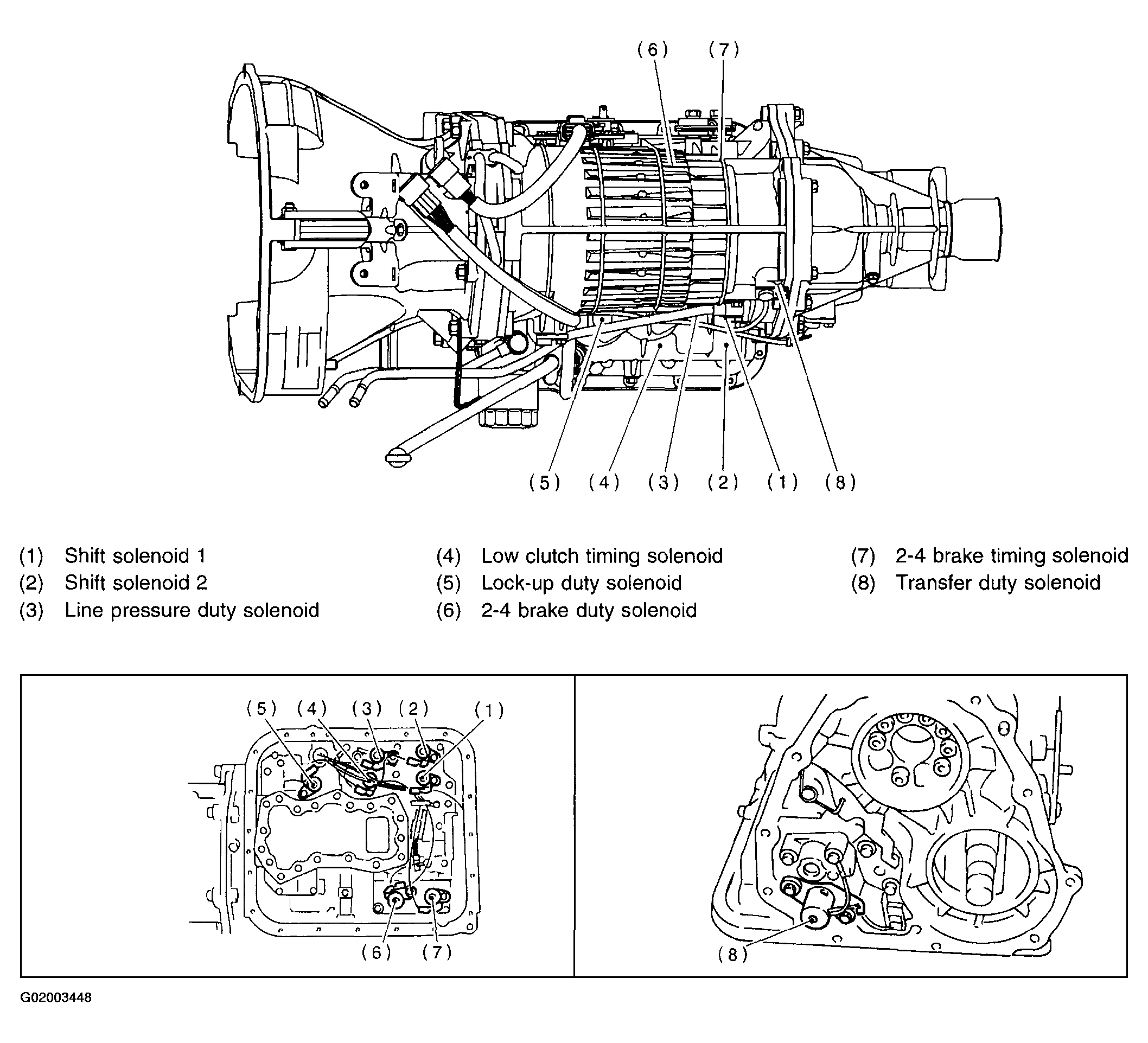 (6) (7)

(5) (4) (3) (2) (1) (8)

(1) Shift solenoid 1
(2) Shift solenoid 2
(3) Line pressure duty solenoid
(4) Low clutch timing solenoid
(5) Lock-up duty solenoid
(6) 2-4 brake duty solenoid
(7) 2-4 brake timing solenoid
(8) Transfer duty solenoid

(5) (4) (3) (2) (1)

(6) (7)

(8)

G02003448