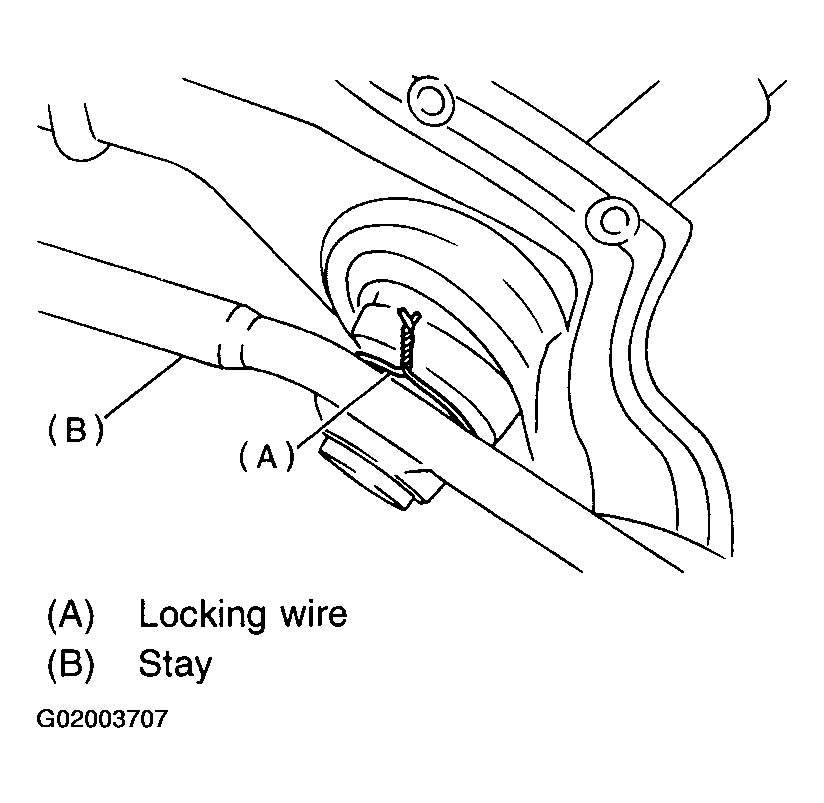 (B)

(A)

(A) Locking wire
(B) Stay

G02003707