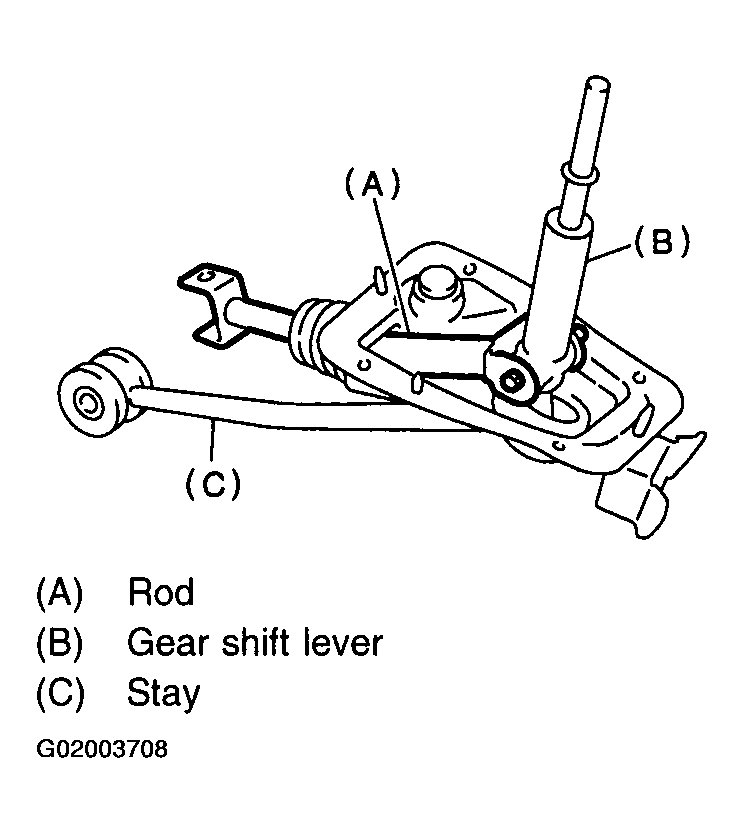 (A)

(B)

(C)

(A) Rod
(B) Gear shift lever
(C) Stay

G02003708