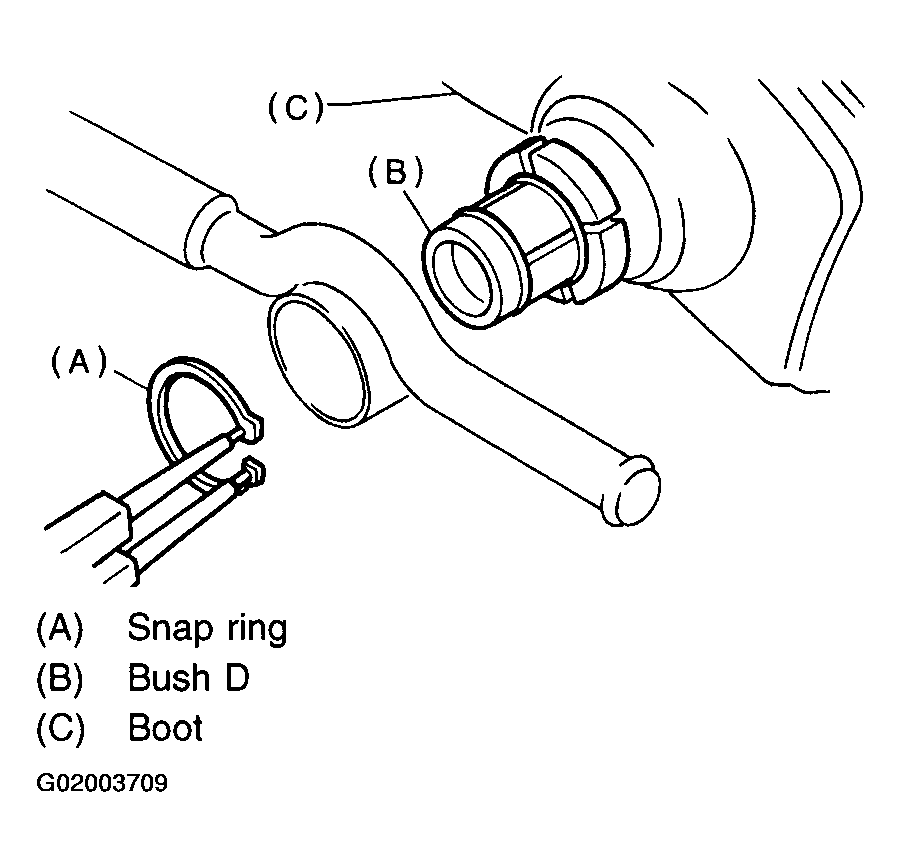 (C)

(B)

(A)

(A) Snap ring
(B) Bush D
(C) Boot

G02003709